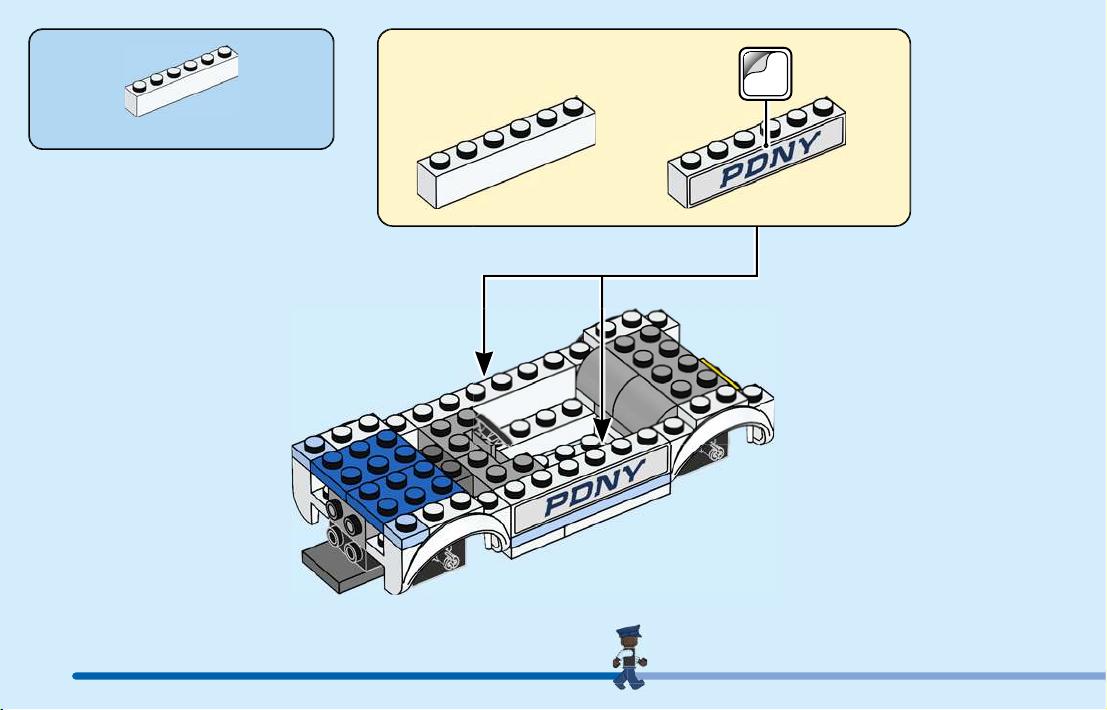 PDNY

PDNY