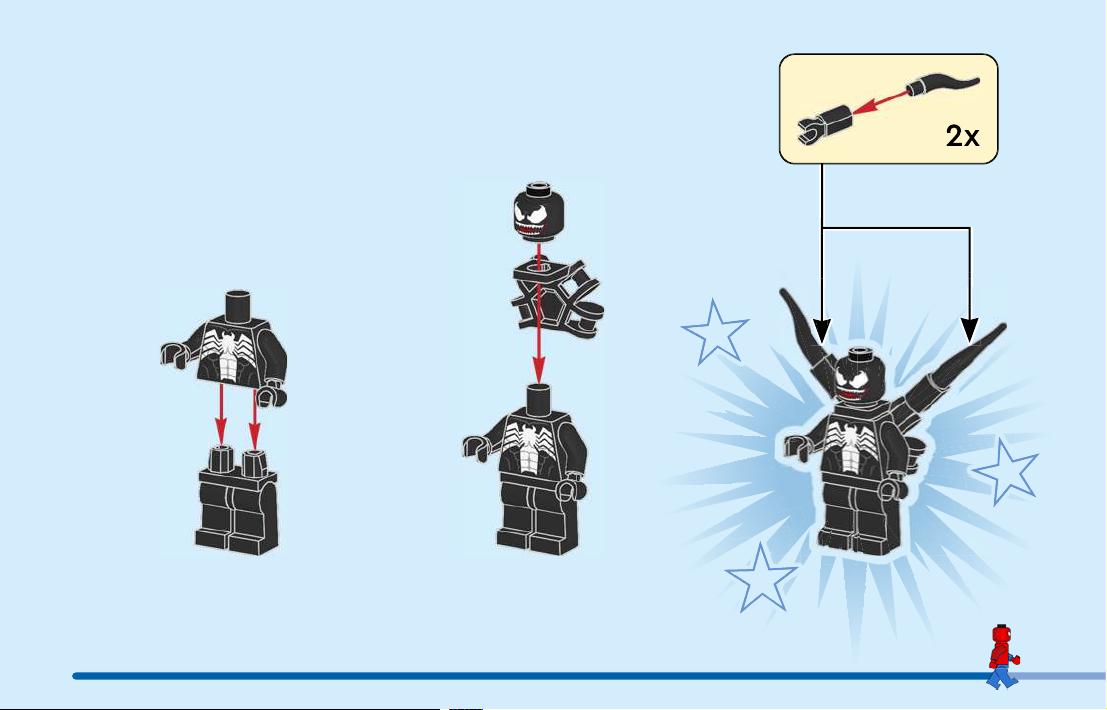 2x