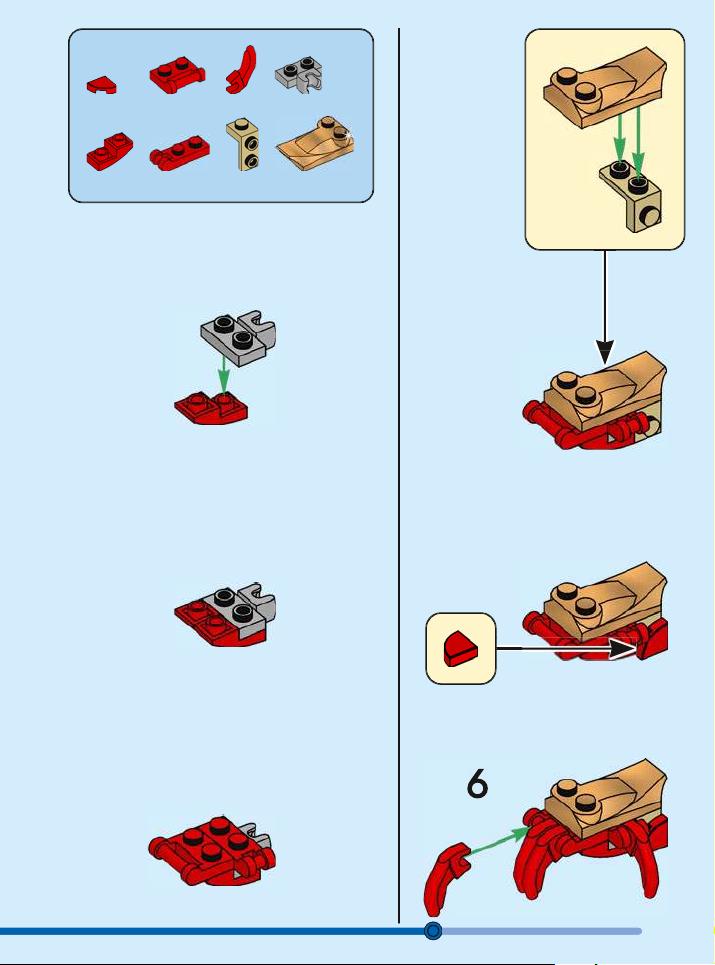 6