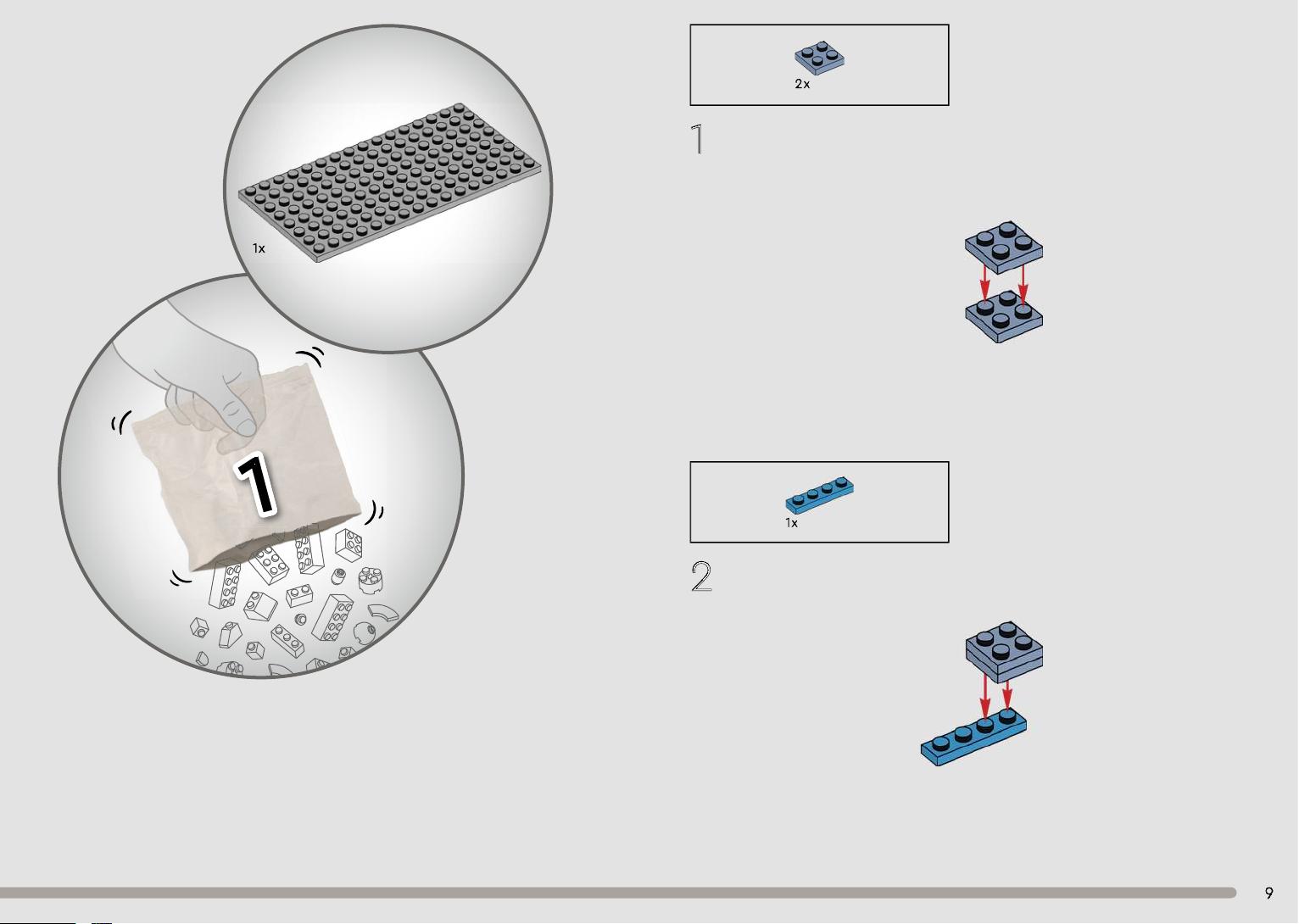 1x

1

2x

1

1x

2

9