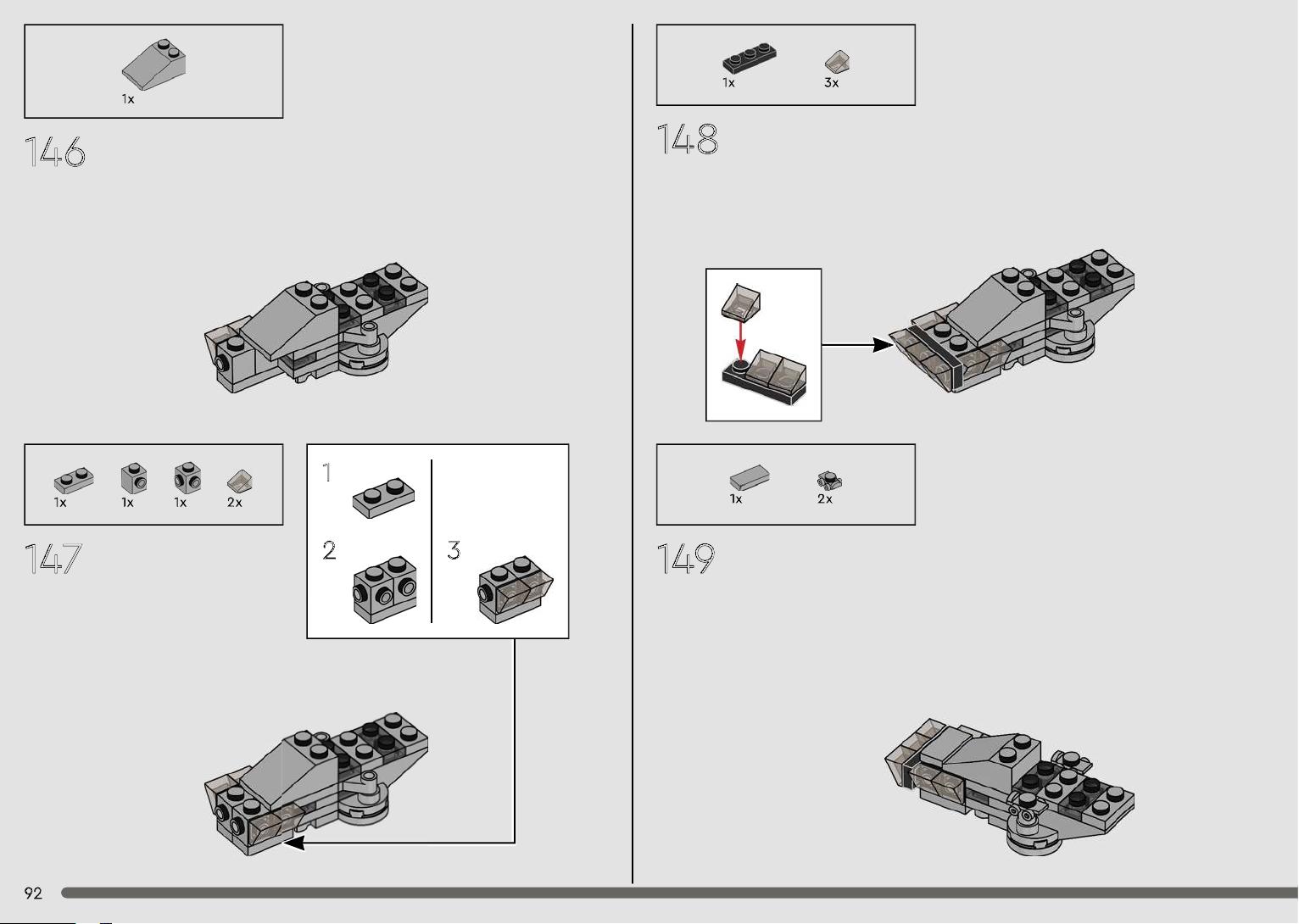 1x

146

1x 1x 1x 2x

147

1

2

3

1x 3x

148

1x 2x

149

92