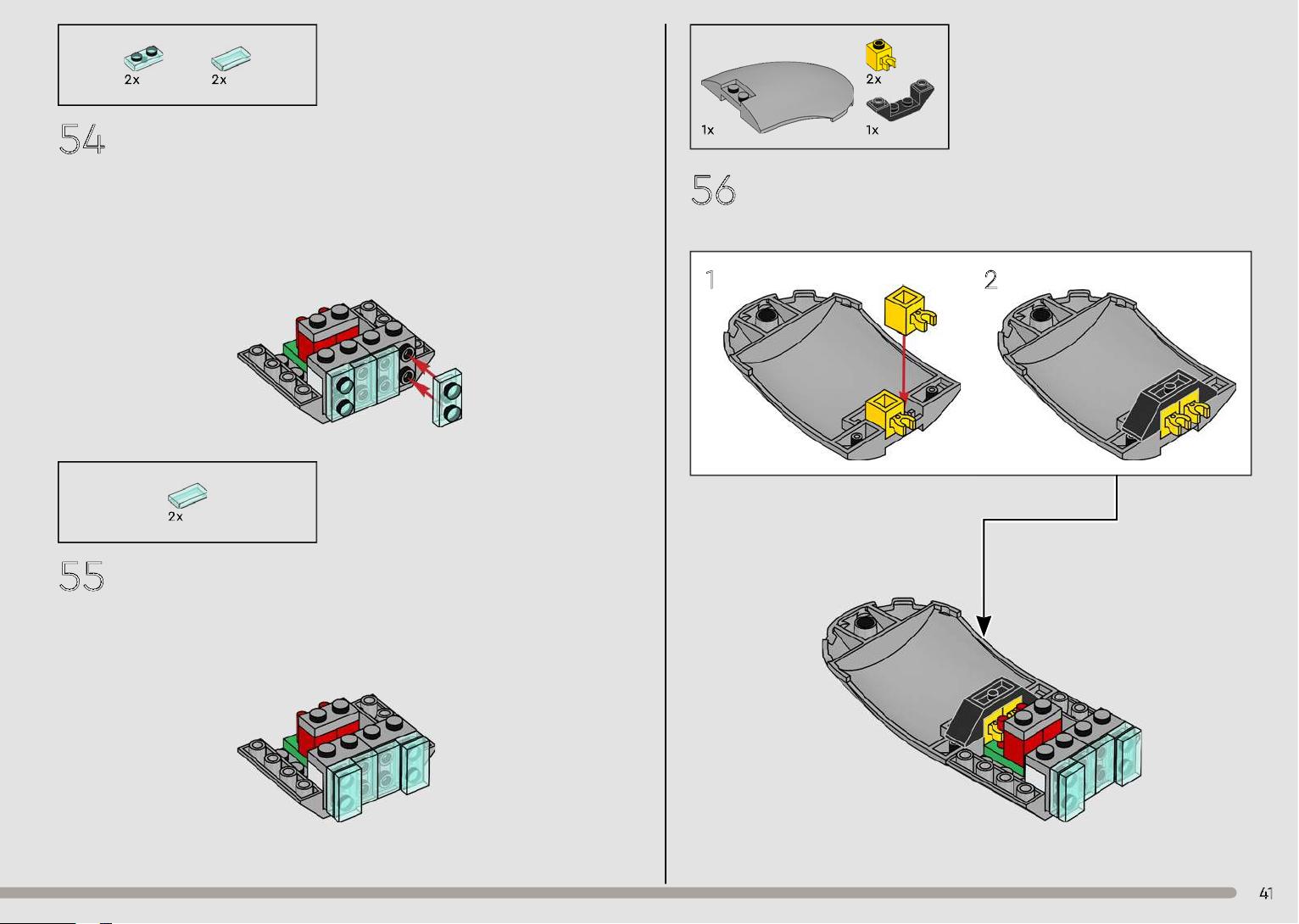 2x 2x

54

2x

55

1x 2x 1x

56

1

2

41