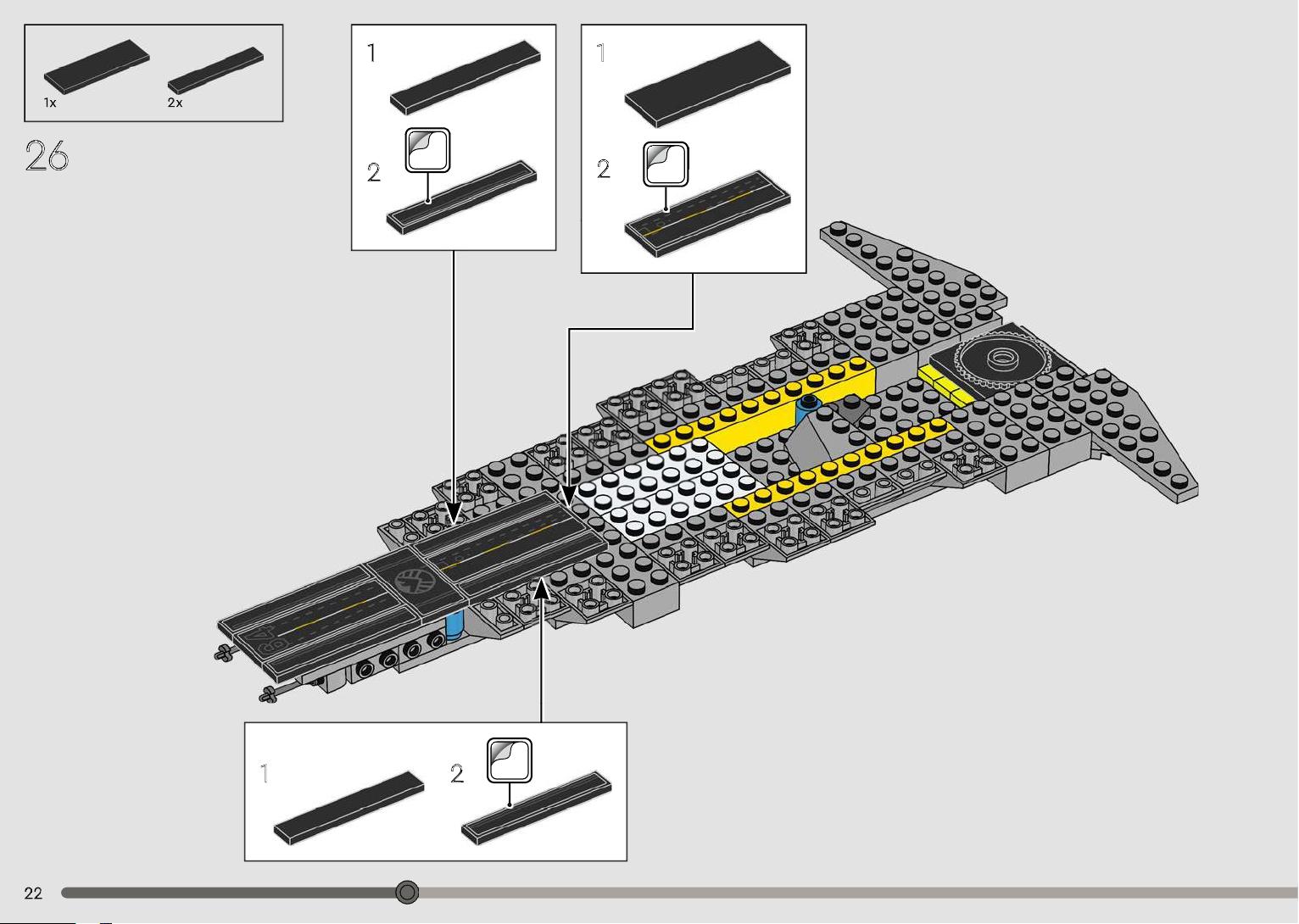 1x 2x

26

1

2

1

2

1

2

22