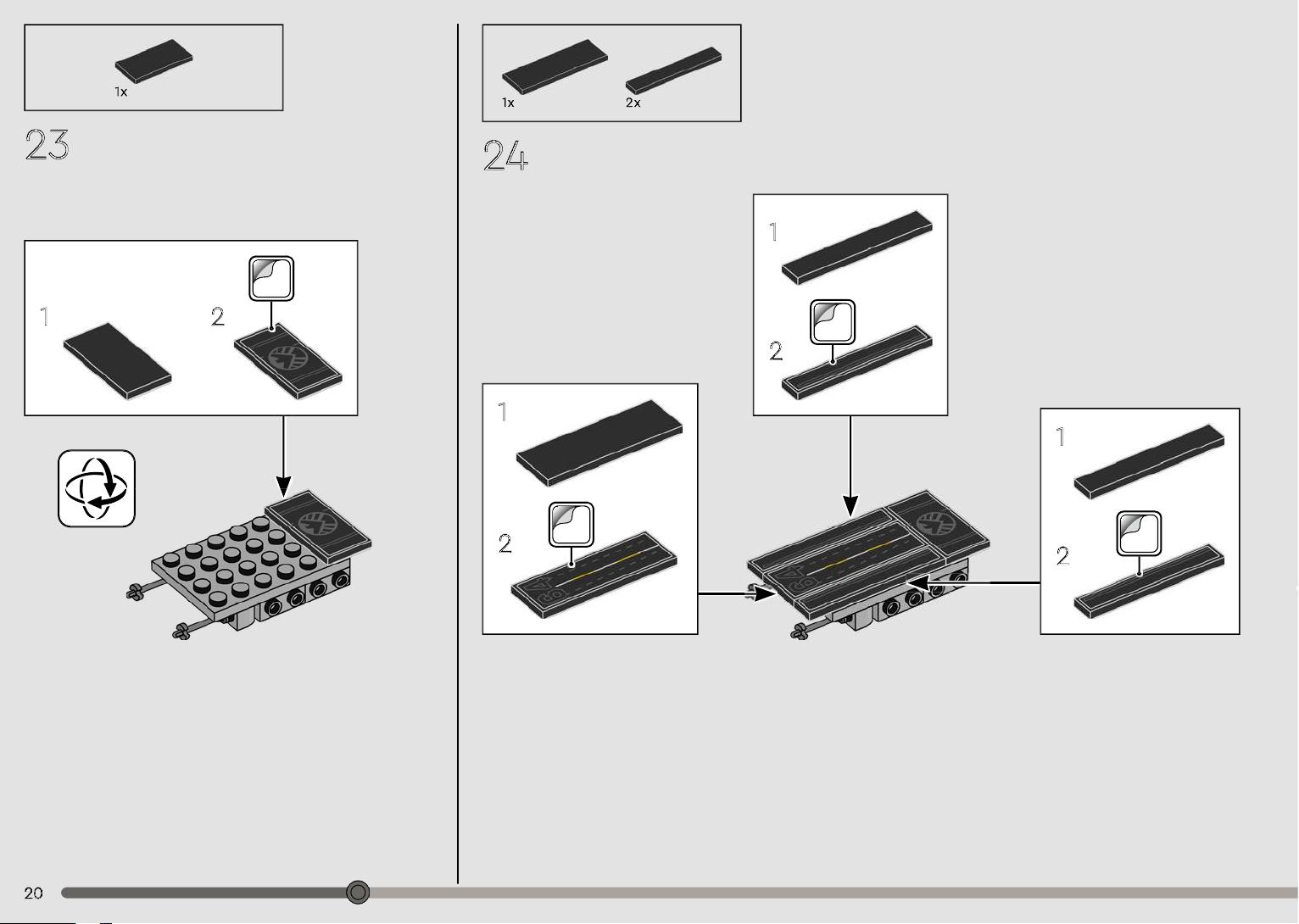 1x

23

1

2

1x 2x

24

1

2

1

2

1

2

20