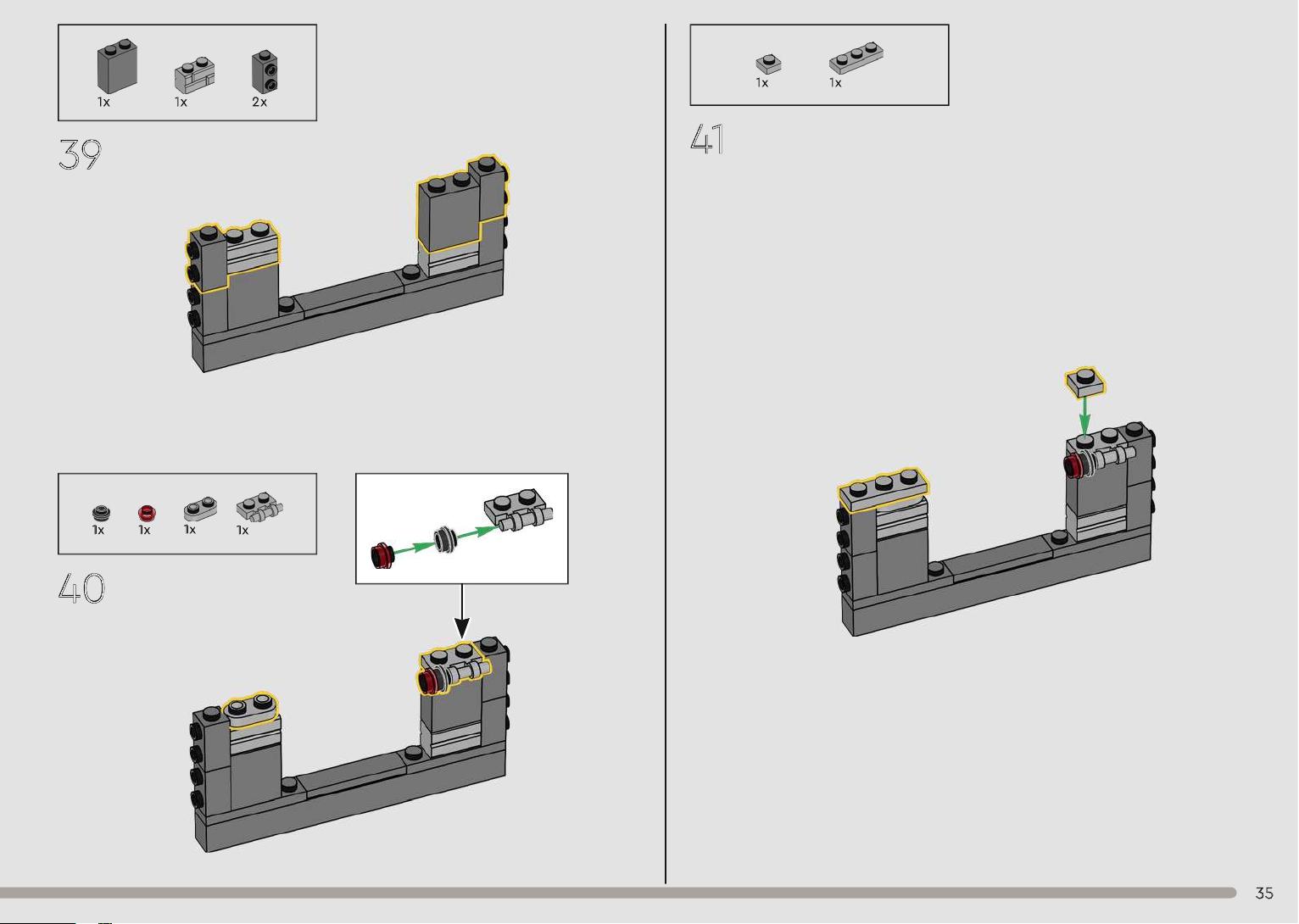 1x 1x 2x

39

1x 1x 1x 1x

40

1x 1x

41

35