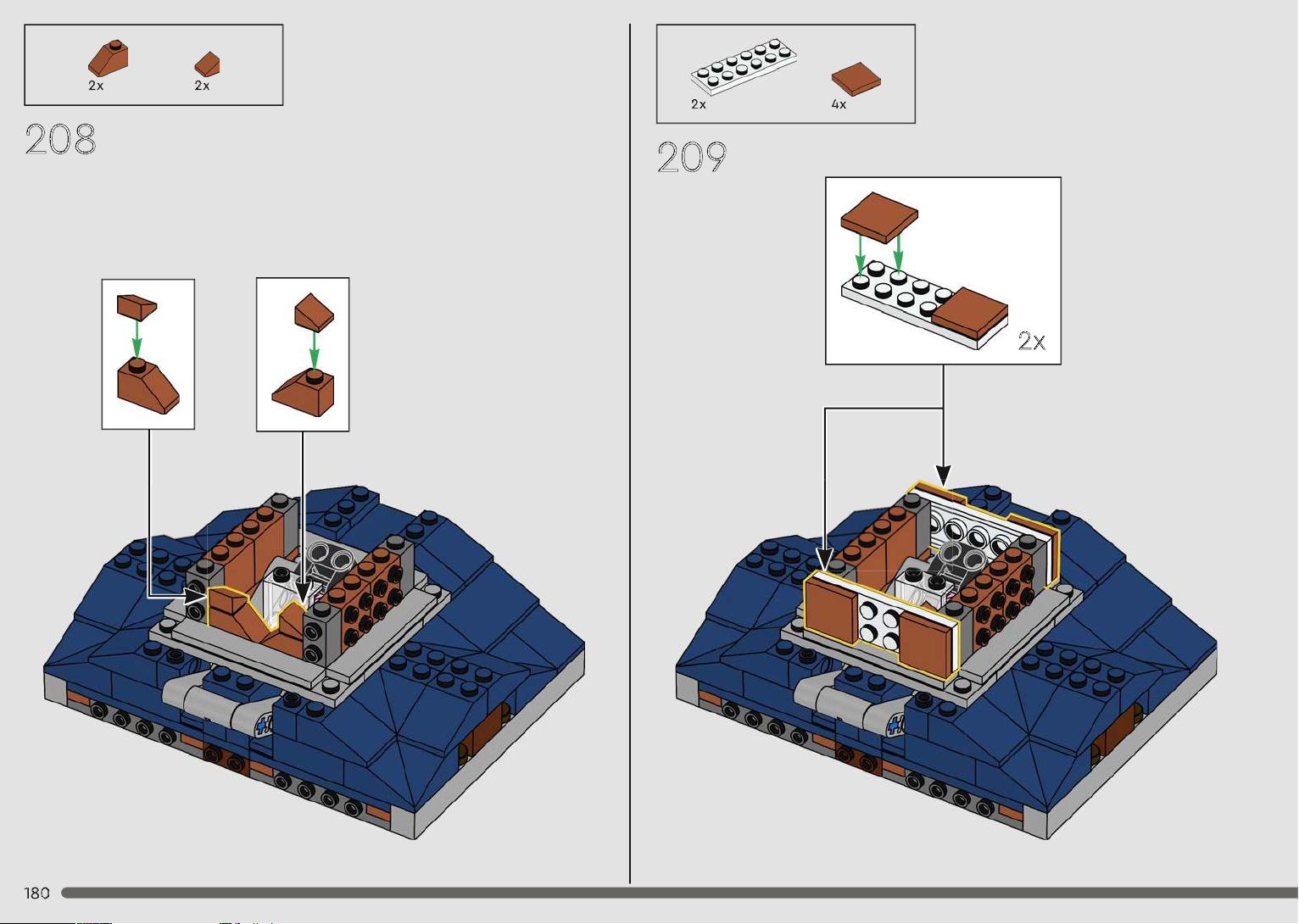 2x 2x

208

2x 4x

209

2x

180