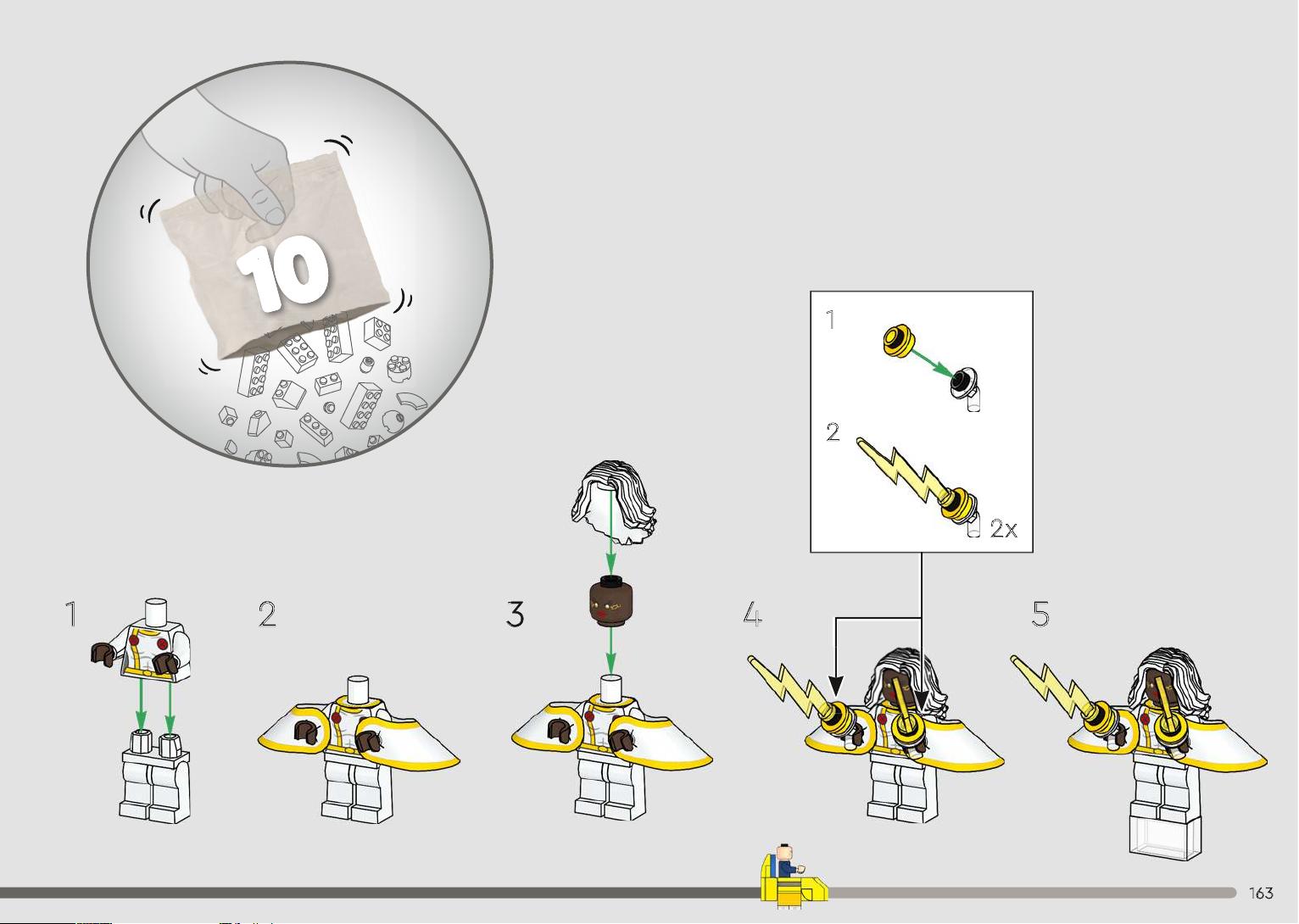 10

1

2

2x

1

2

3

4

5

163