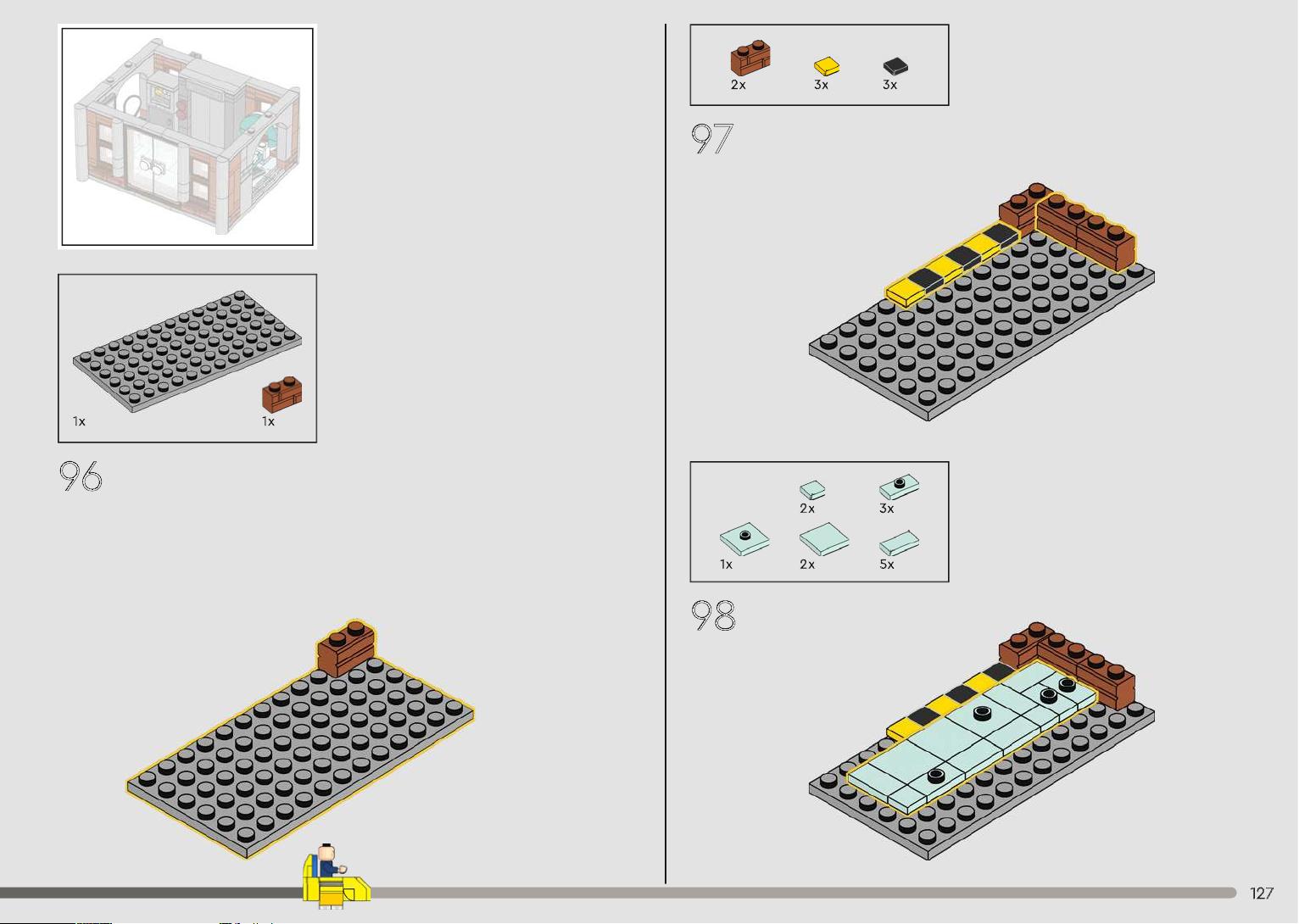 1x
1x
96
2x
3x
3x
97
2x
3x
1x
2x
5x
98
127