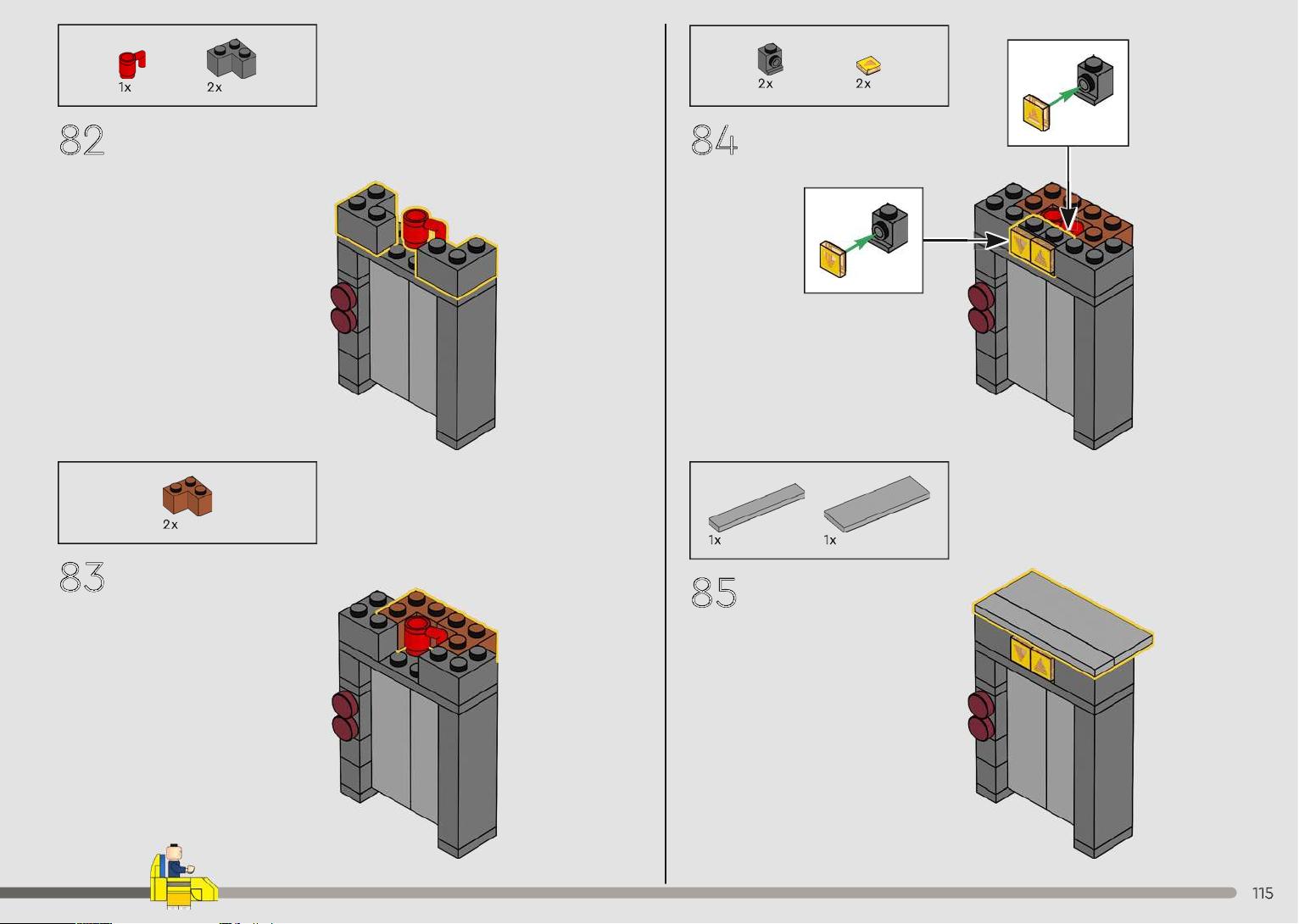 1x 2x

82

2x

83

2x 2x

84

1x 1x

85

115