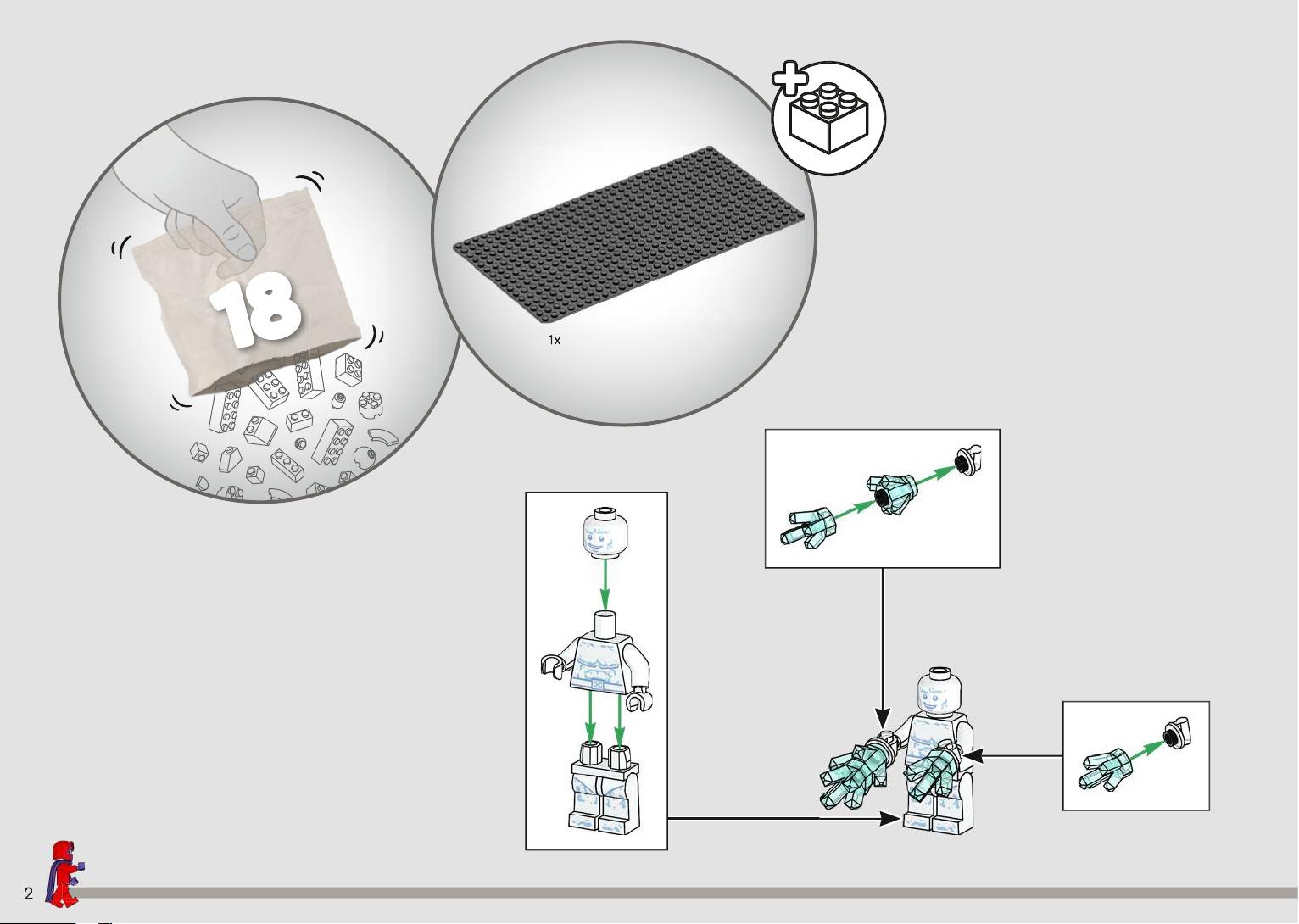 18

1x

2