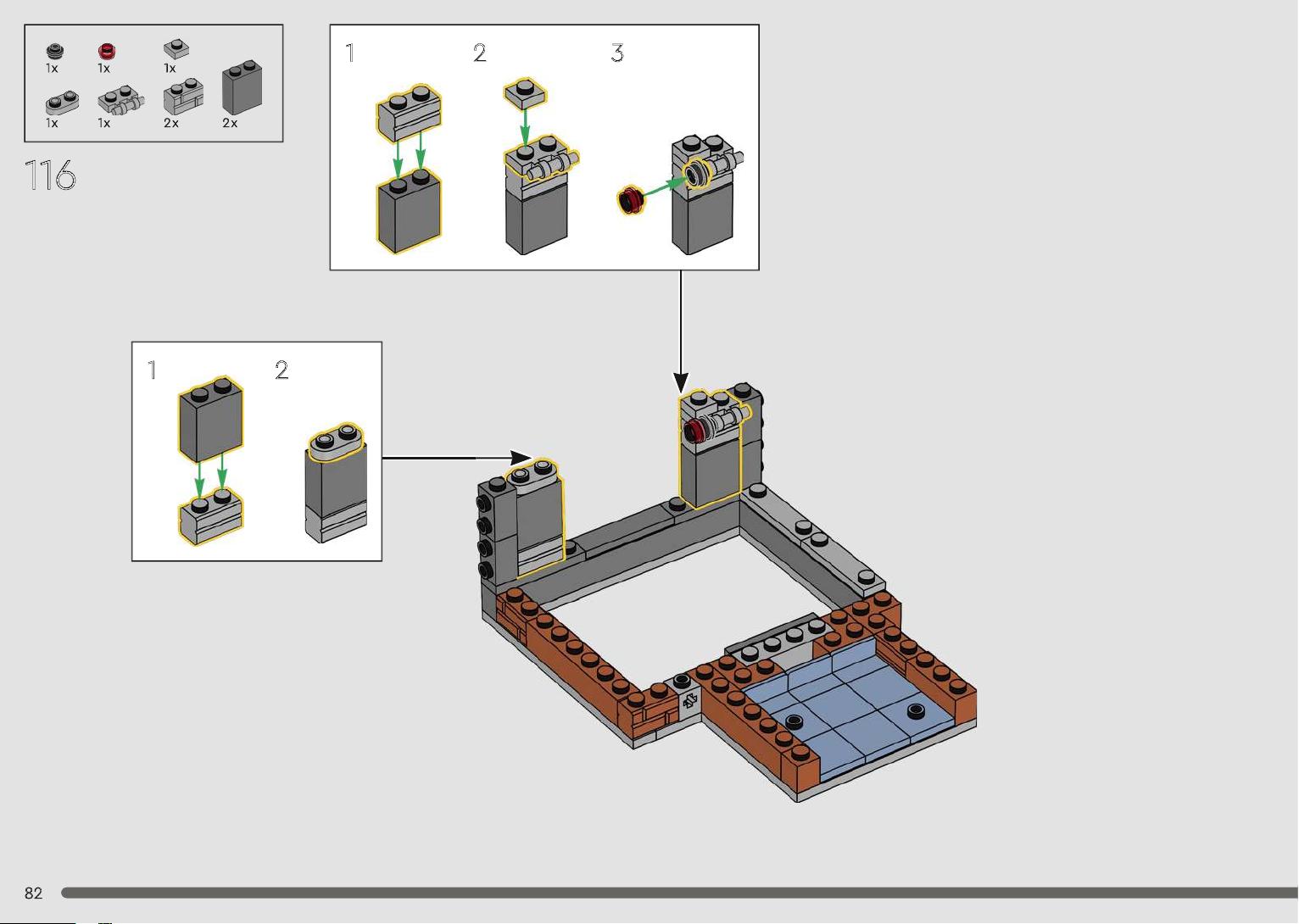 1x 1x 1x
1x 1x 2x 2x

116

1 2 3

1 2

82