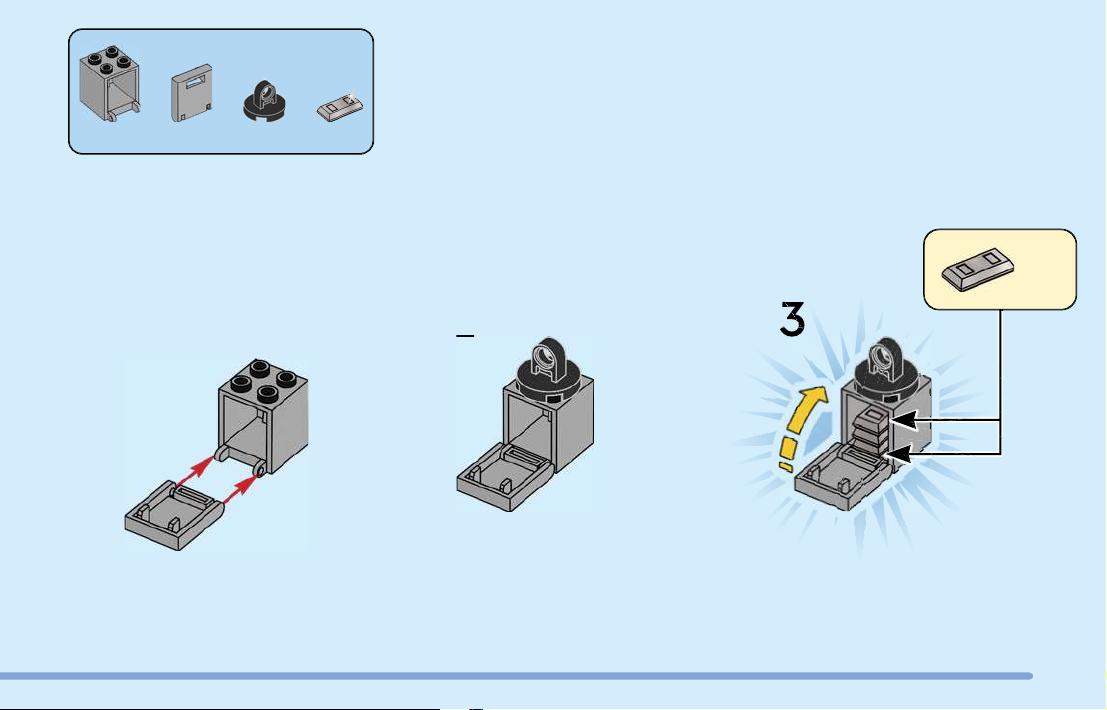 3