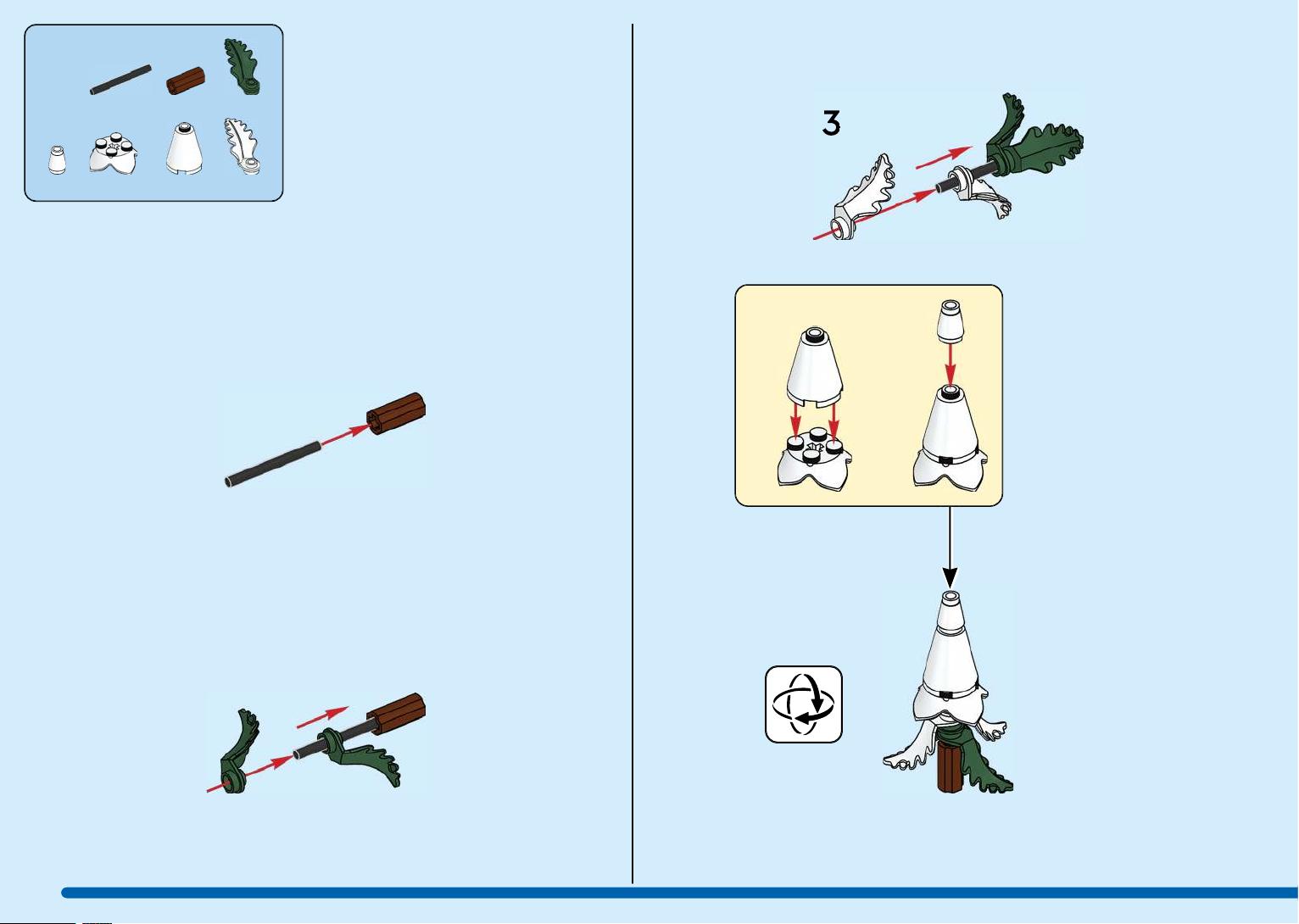 3