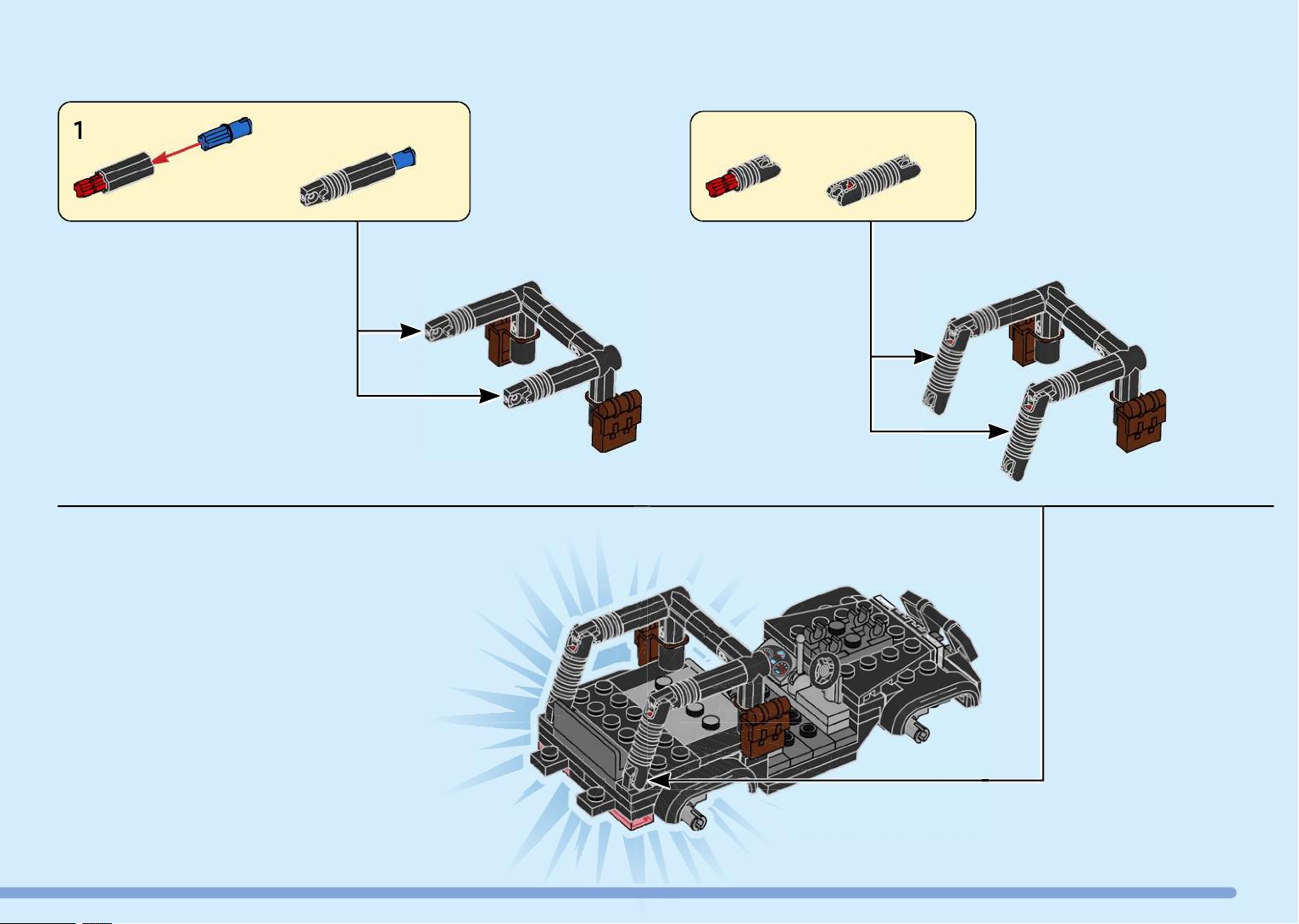 1