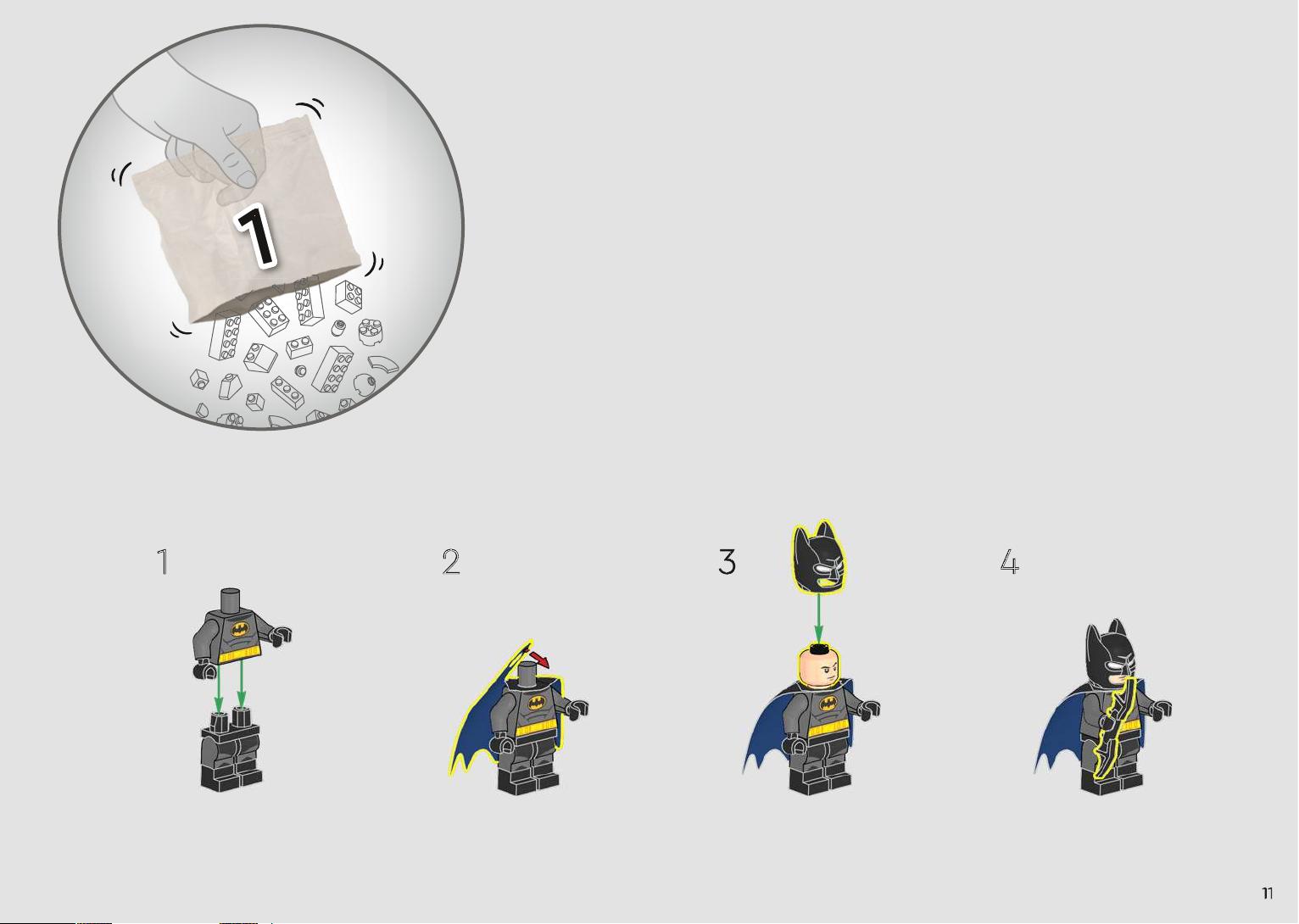 1

1

2

3

4

11