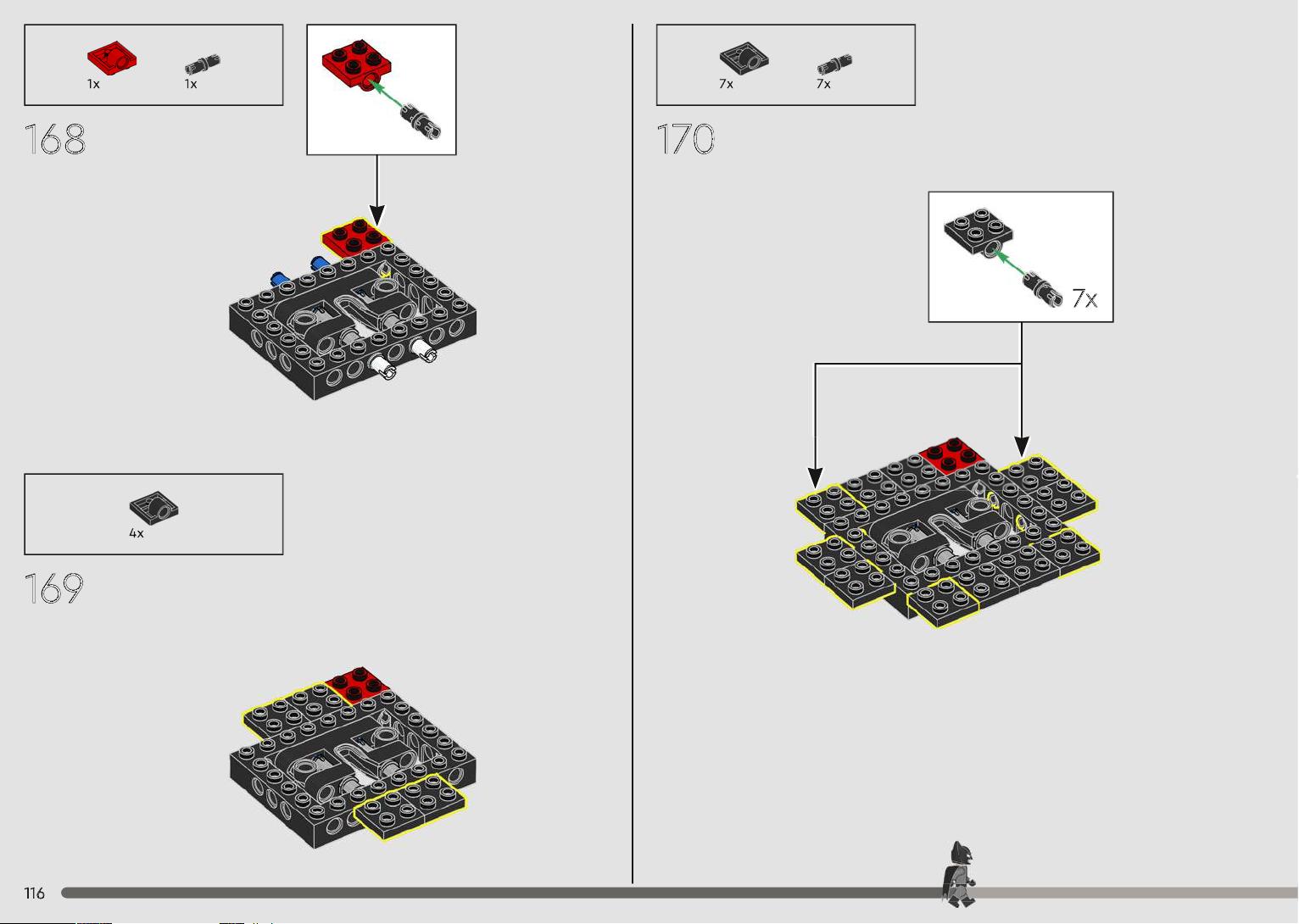 1x 1x

168

4x

169

7x 7x

170

7x

116