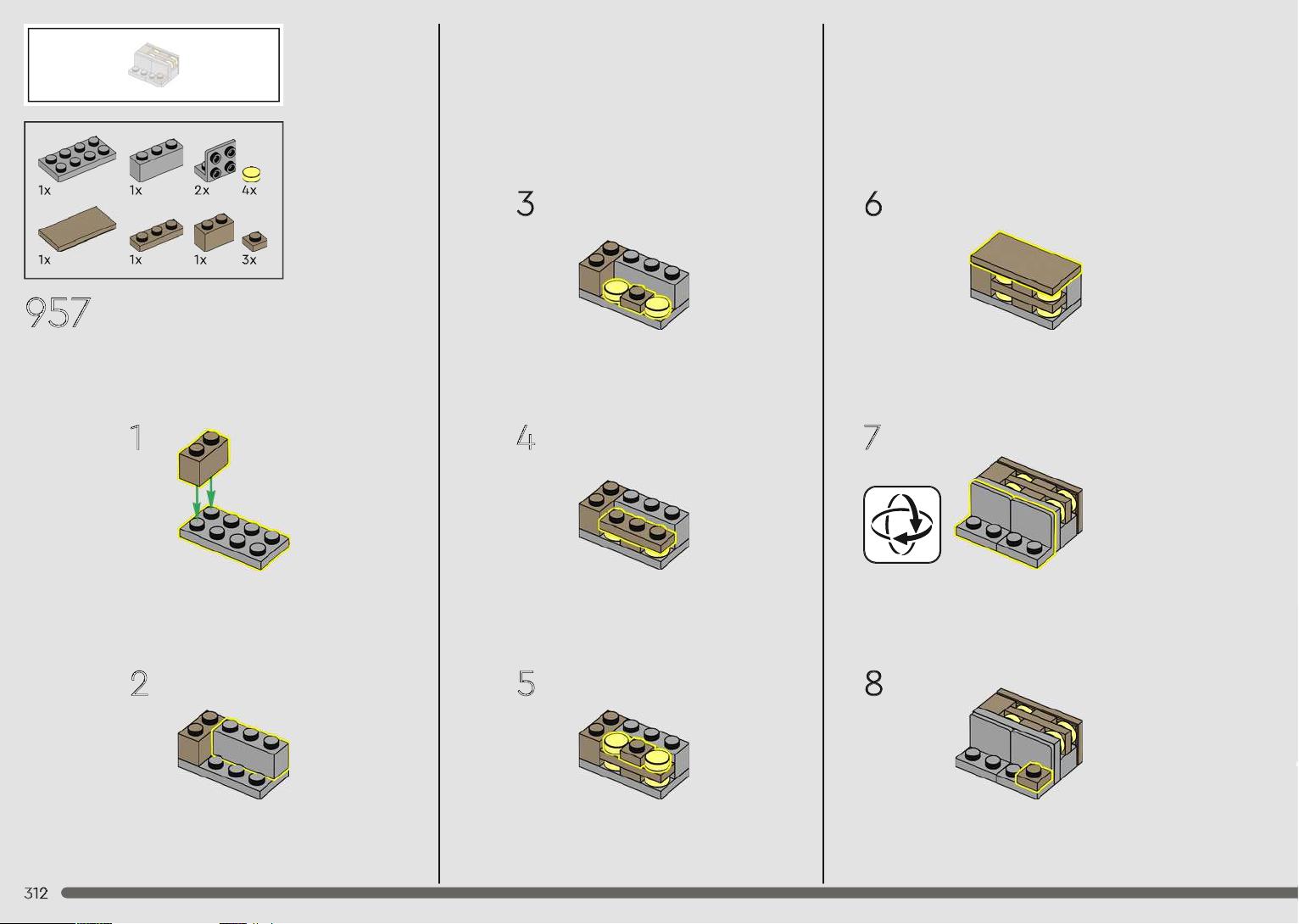 1x 1x 2x 4x
1x 1x 1x 3x

957

1

2

3

4

5

6

7

8

312