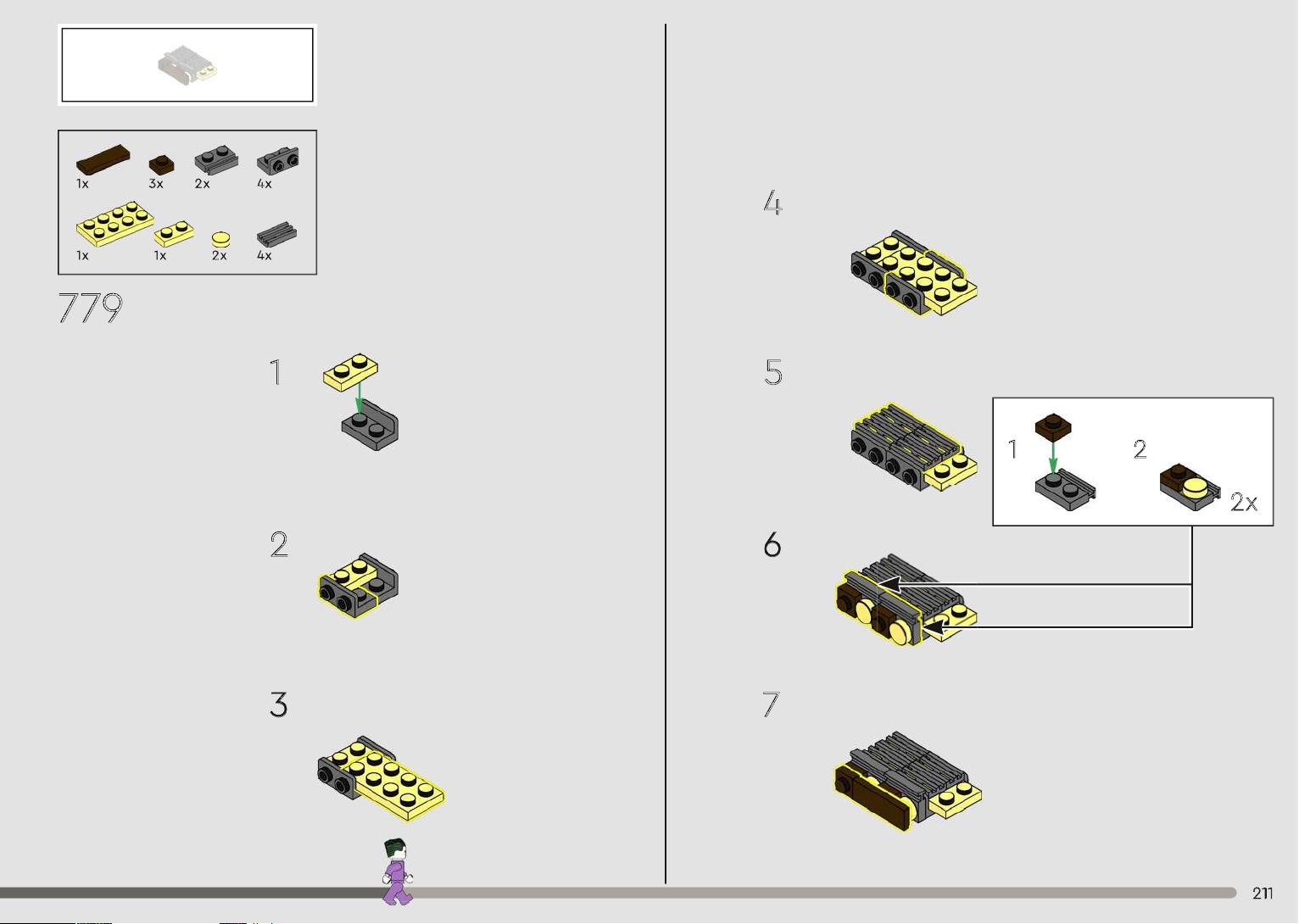 1x 3x 2x 4x

1x 1x 2x 4x

779

1

2

3

4

5

1

2

2x

6

7

211