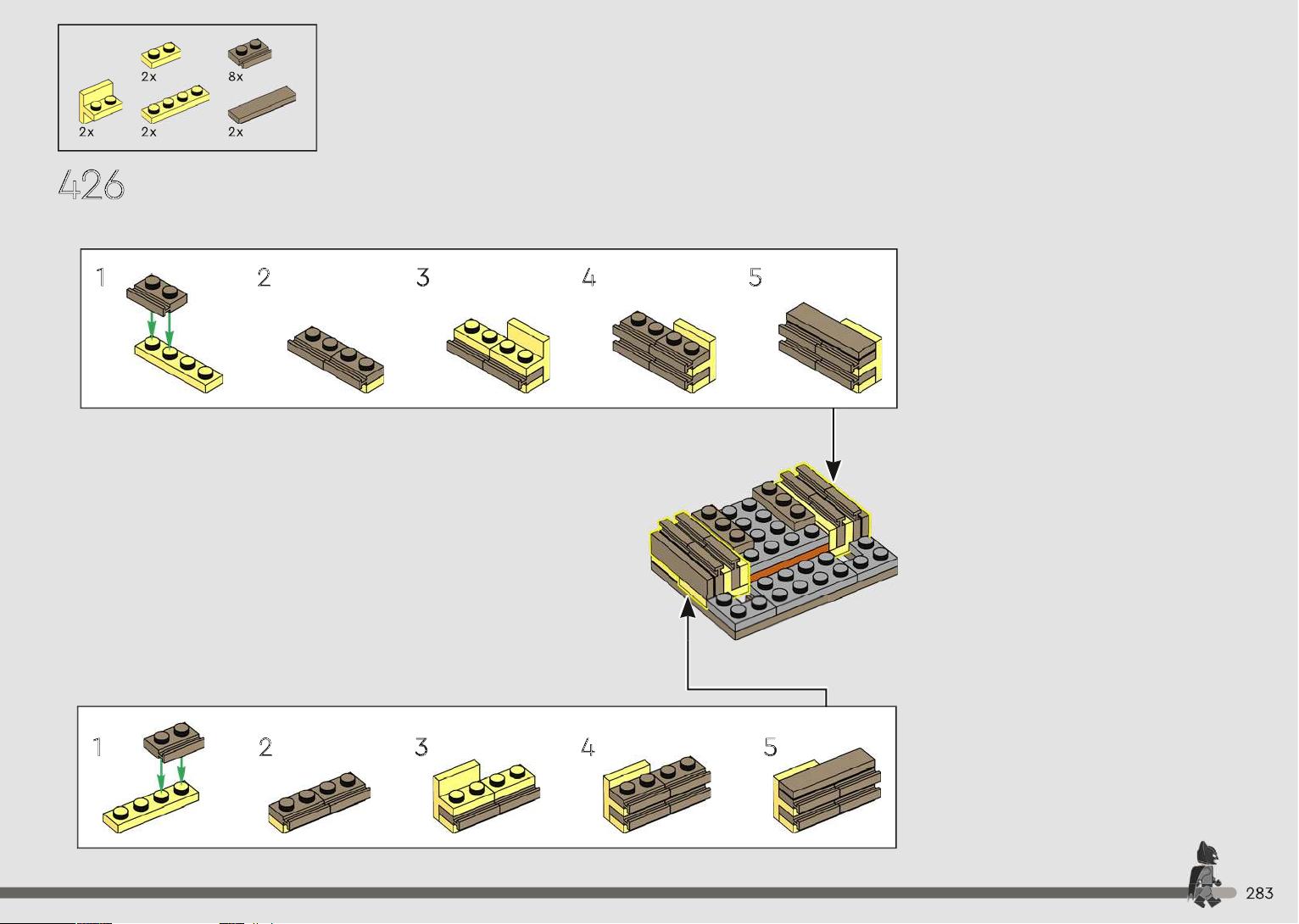 2x
8x
2x
2x
2x

426

1
2
3
4
5

1
2
3
4
5

283