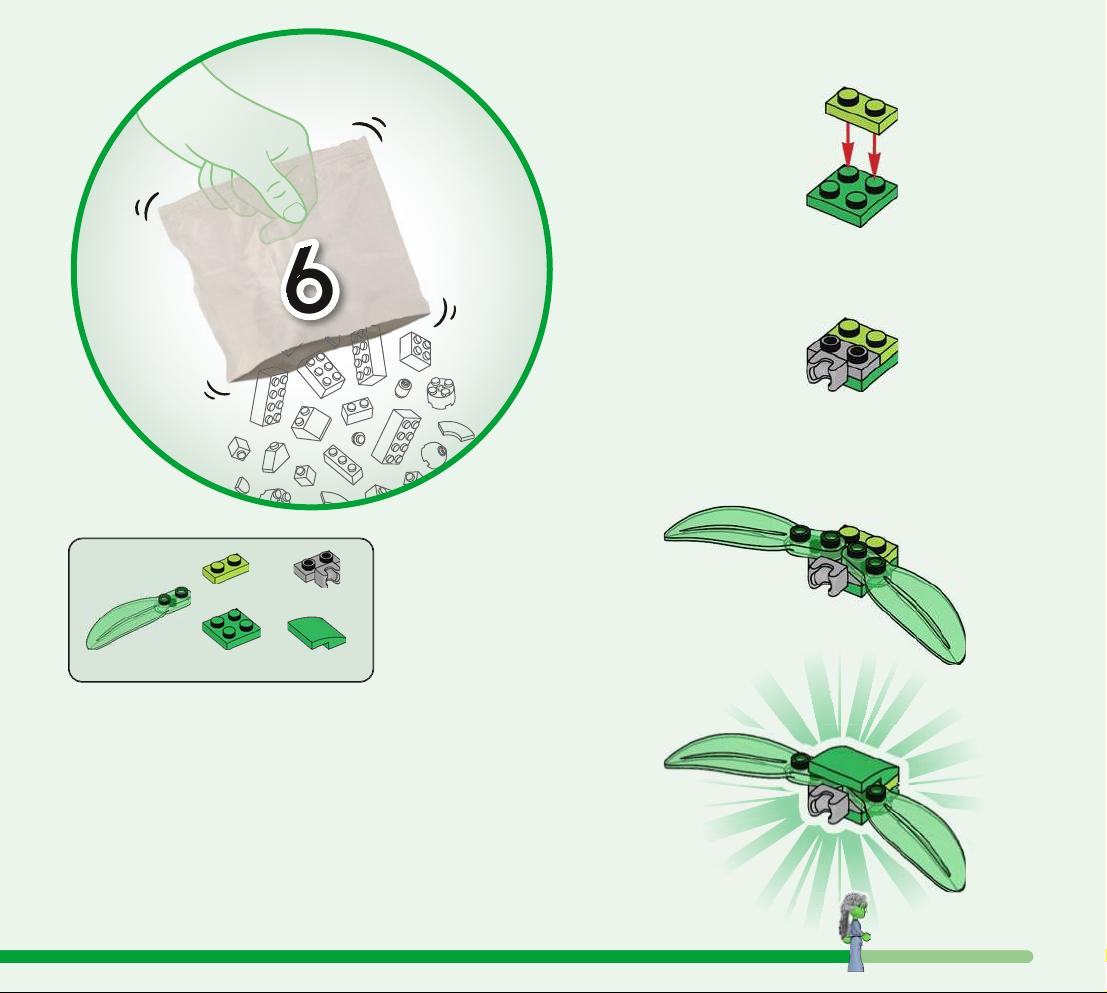 6