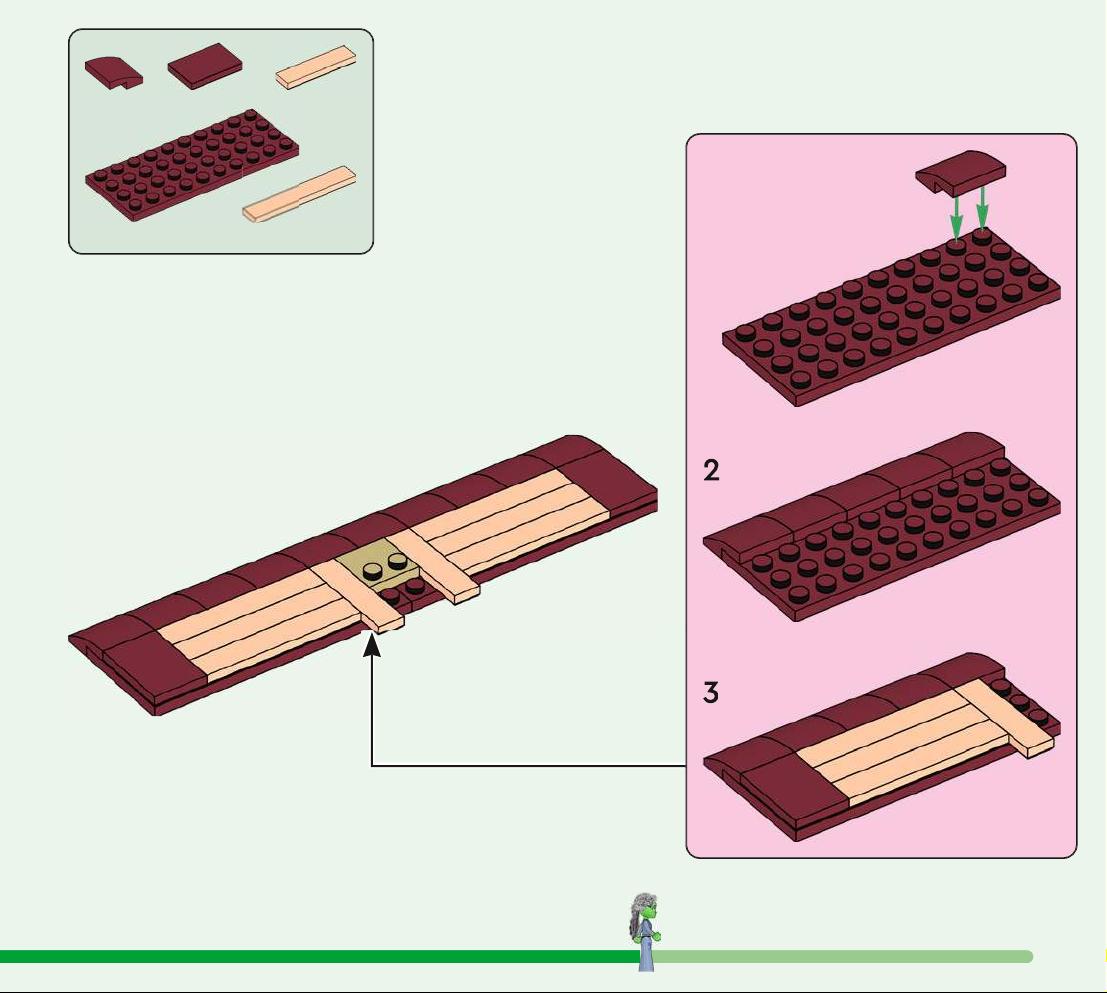 2

3