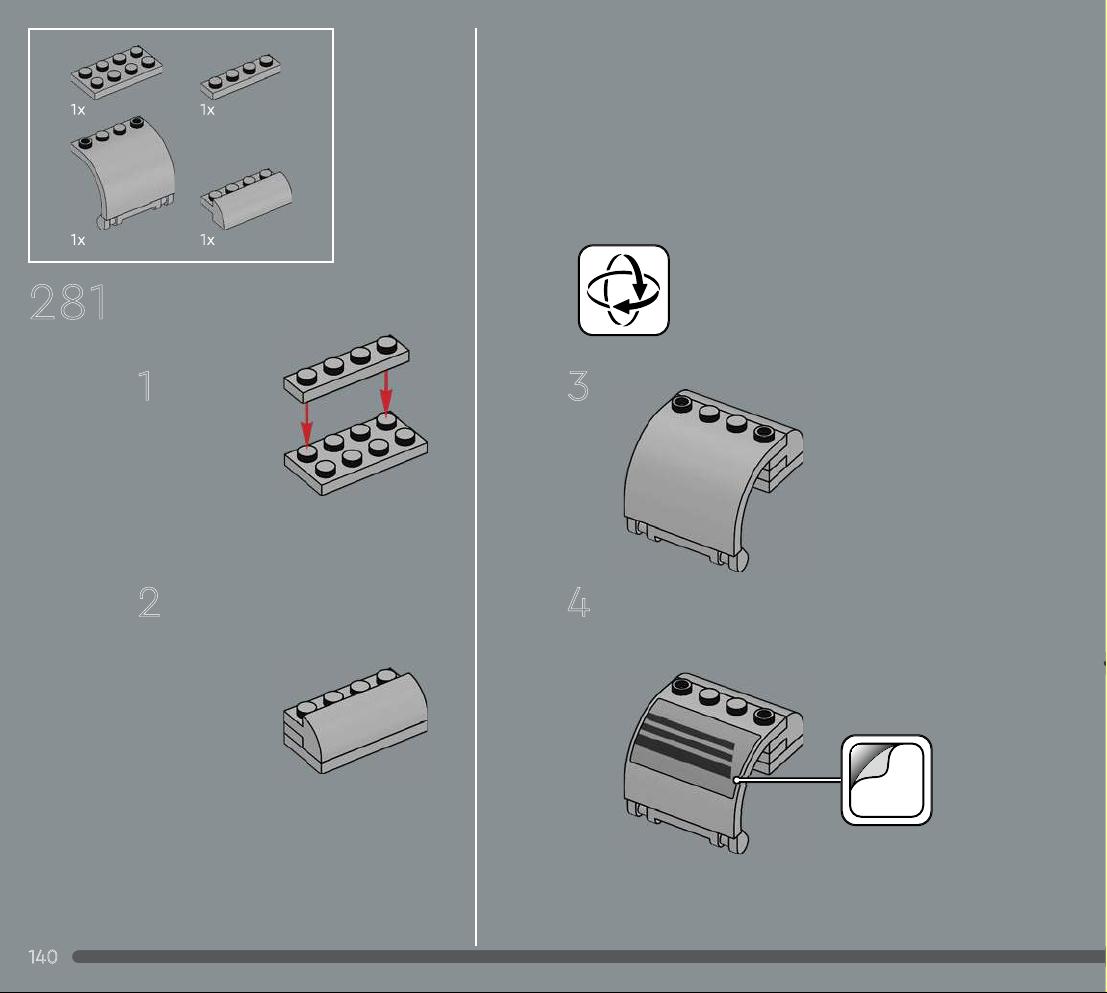 1x
1x
1x
1x

281

1

2

3

4

140