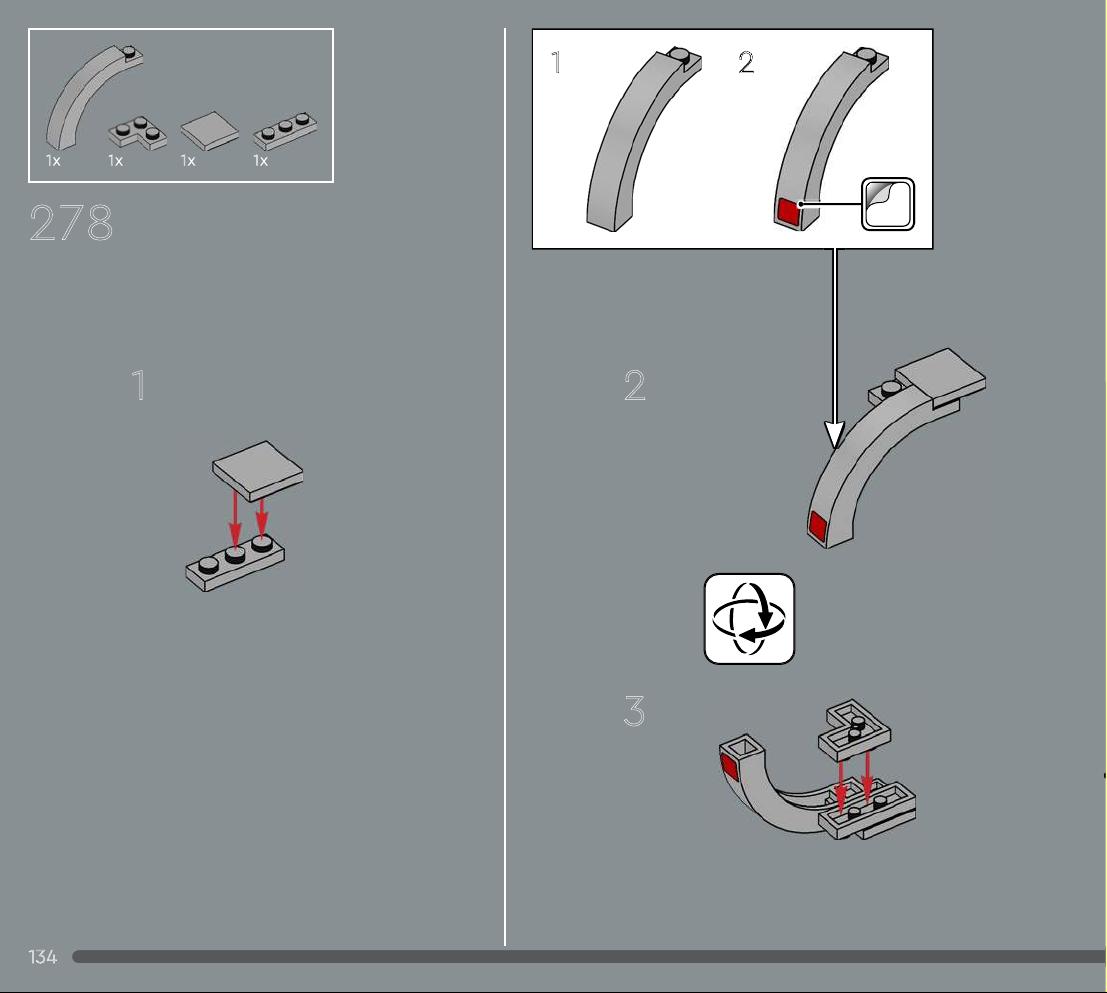 1x 1x 1x 1x

278

1

1 2

2

3

134