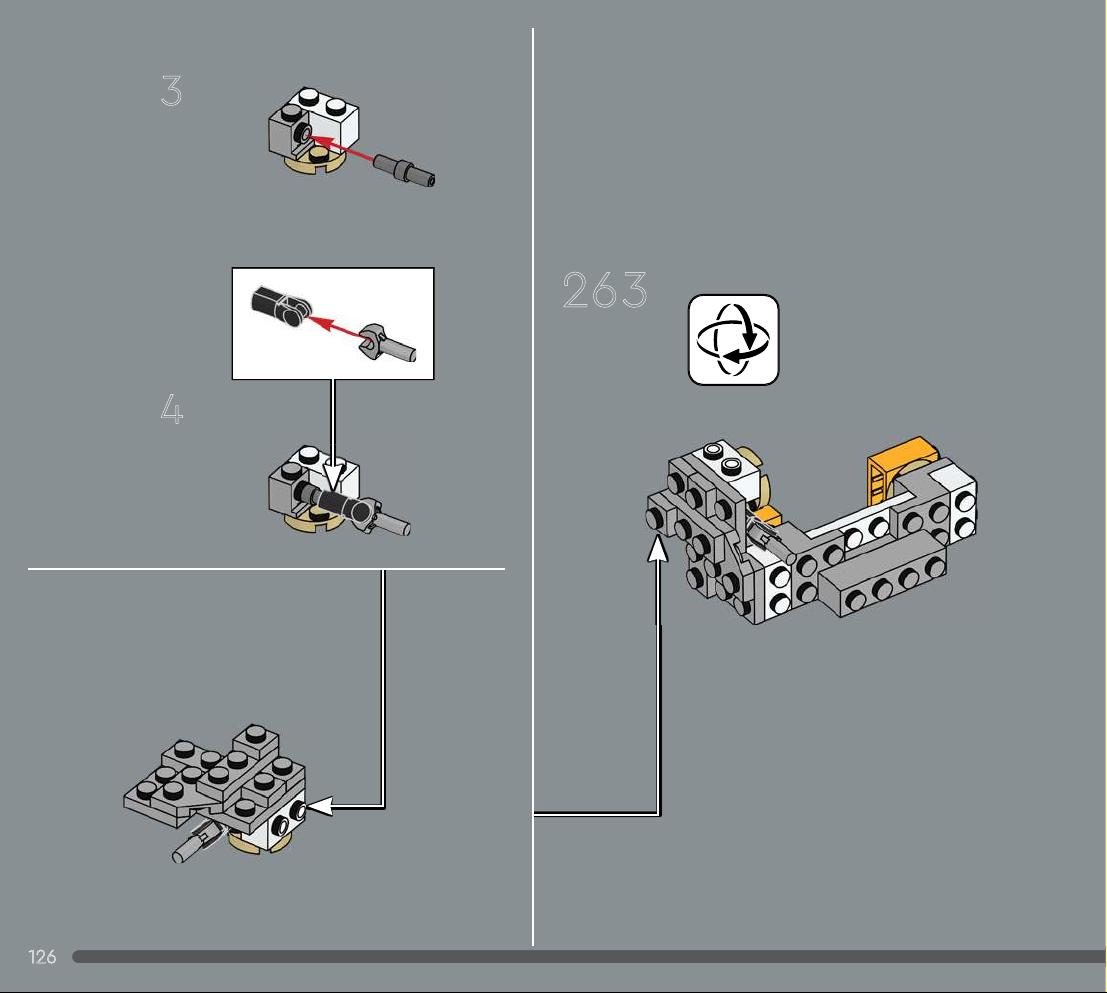 3

4

263

126