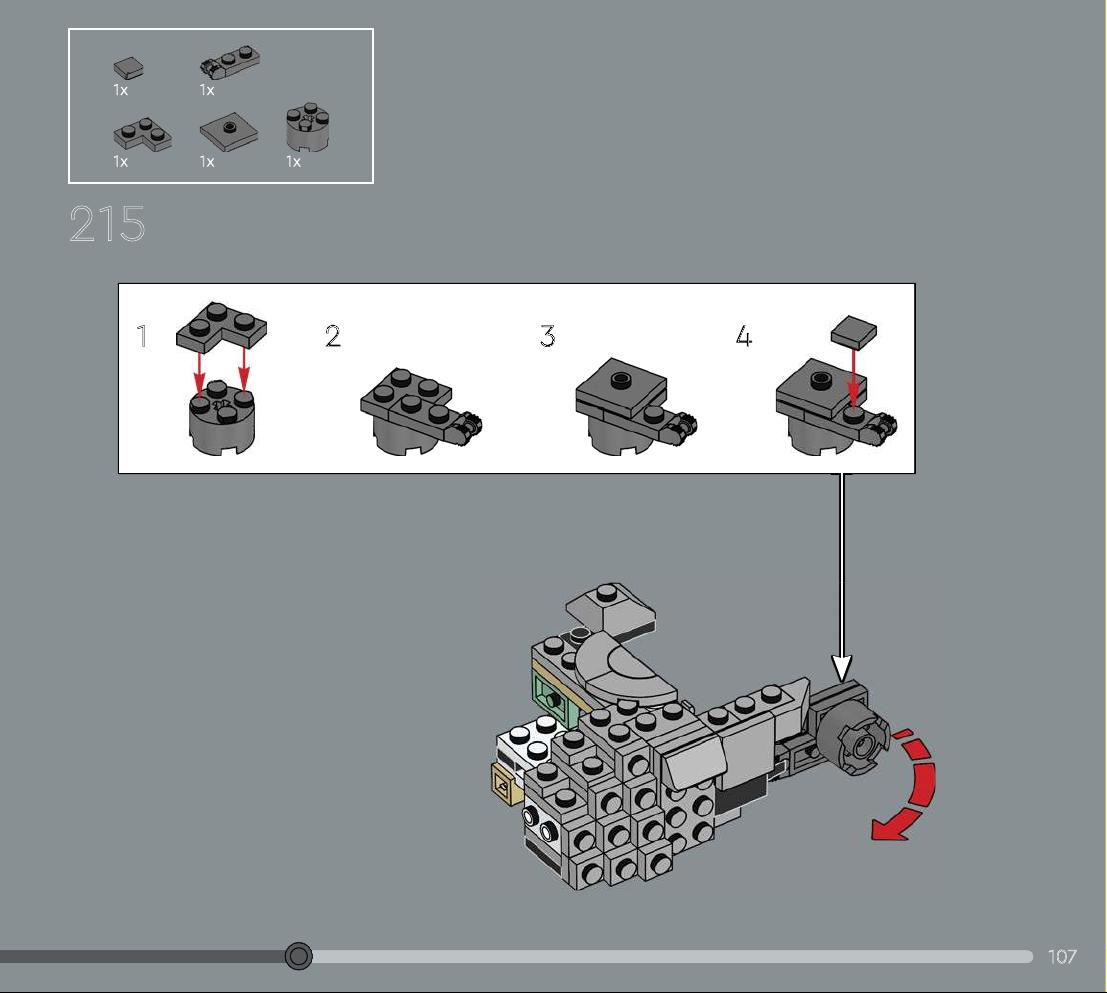 1x 1x

1x 1x 1x

215

1 2 3 4

107