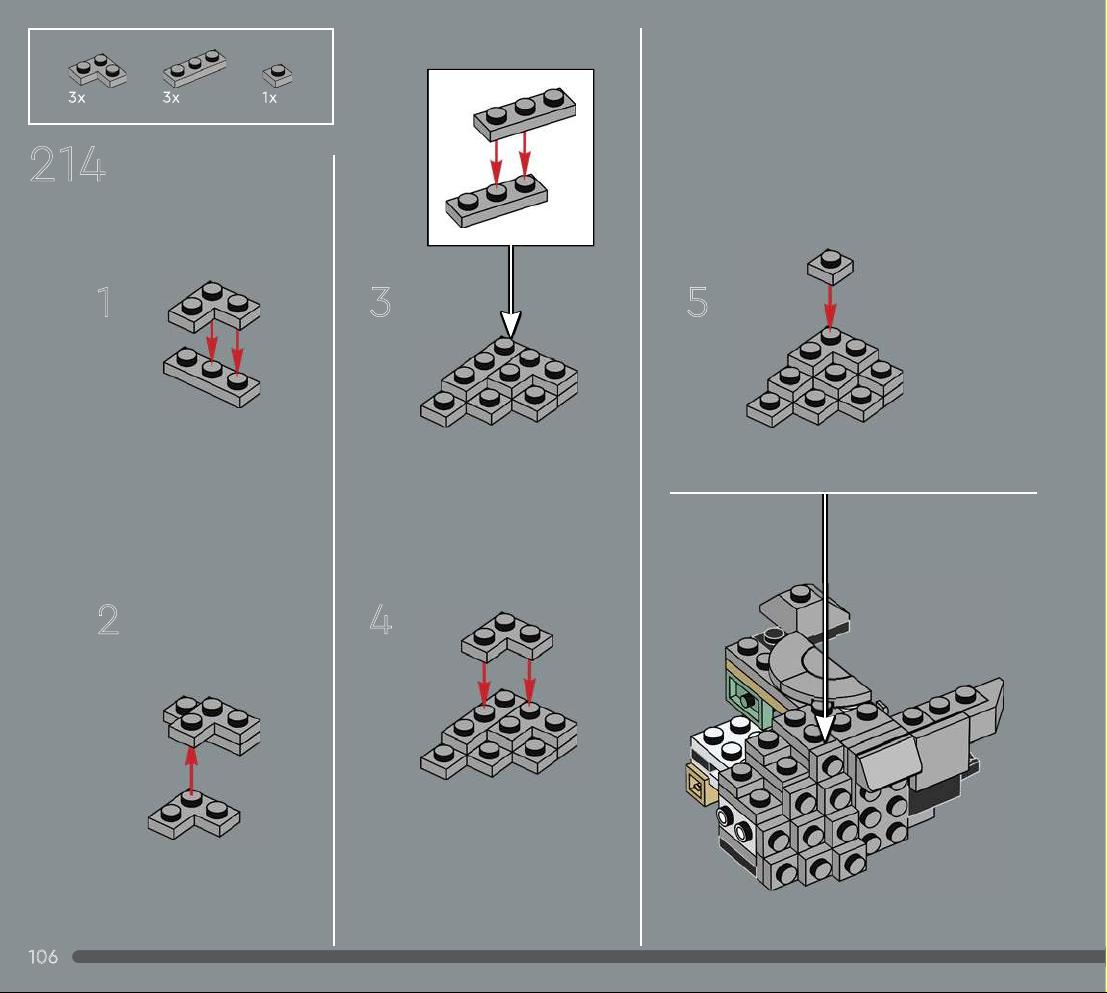 3x
3x
1x

214

1

2

3

4

5

106