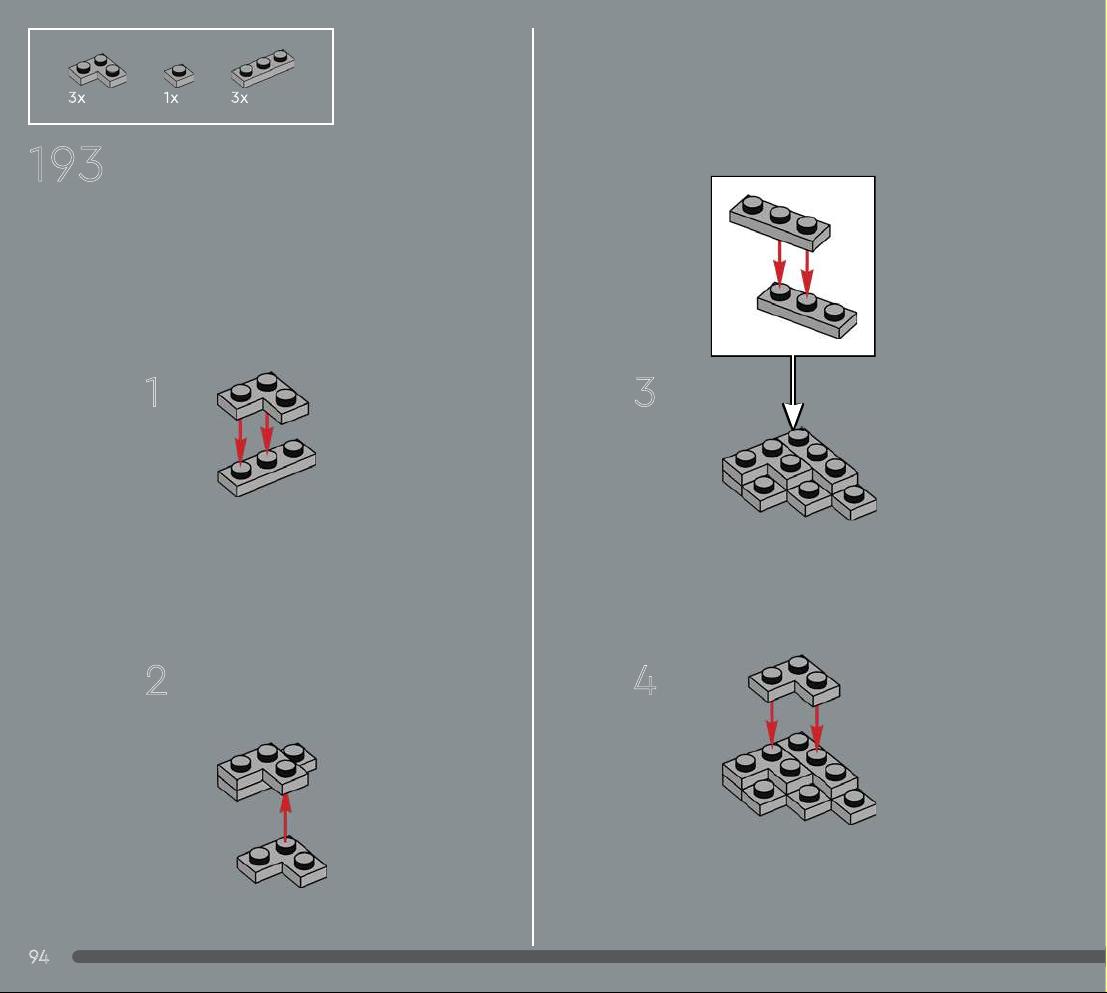 3x 1x 3x

193

1

2

3

4

94