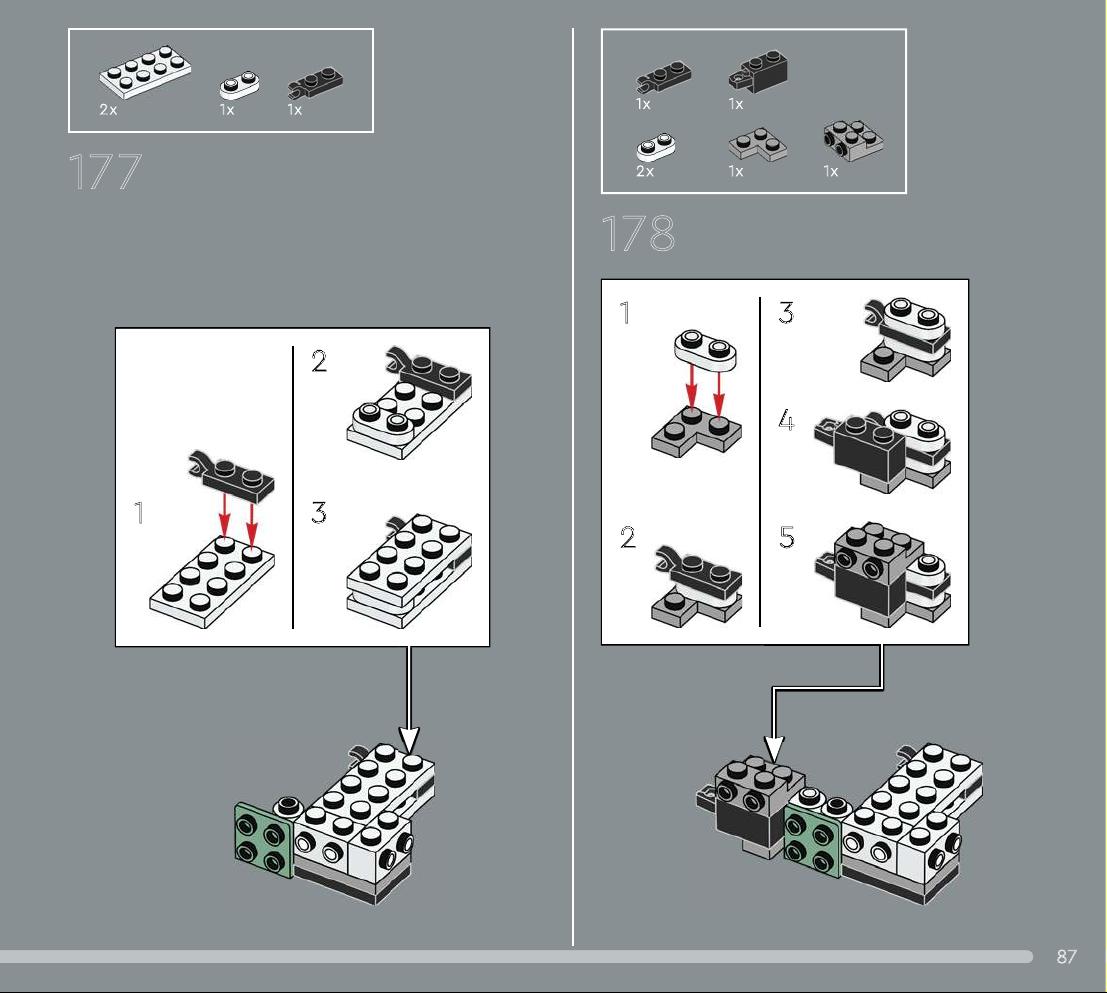 2x 1x 1x

177

1

2

3

1x 1x

2x 1x 1x

178

1

2

3

4

5

87