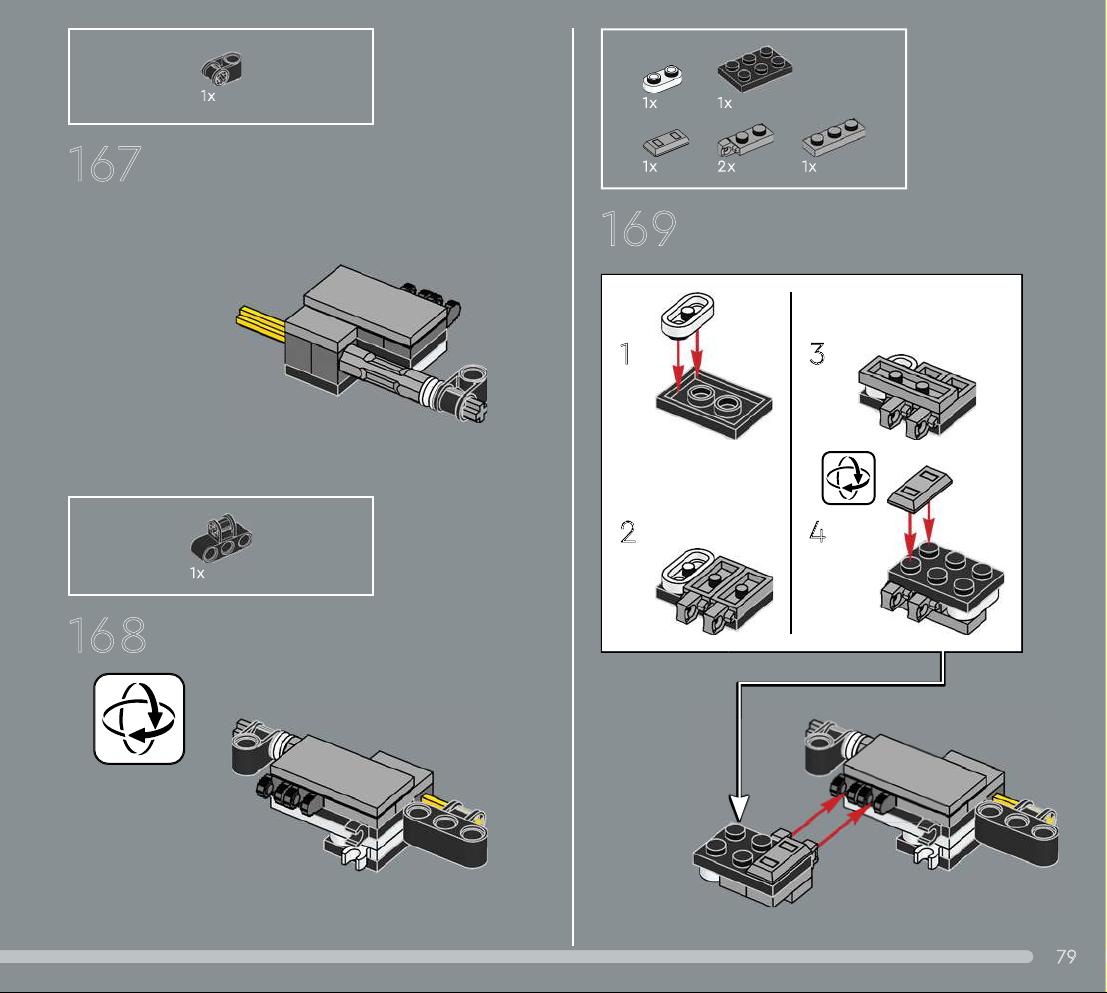 1x

167

1x

168

1x 1x

1x 2x 1x

169

1

2

3

4

79