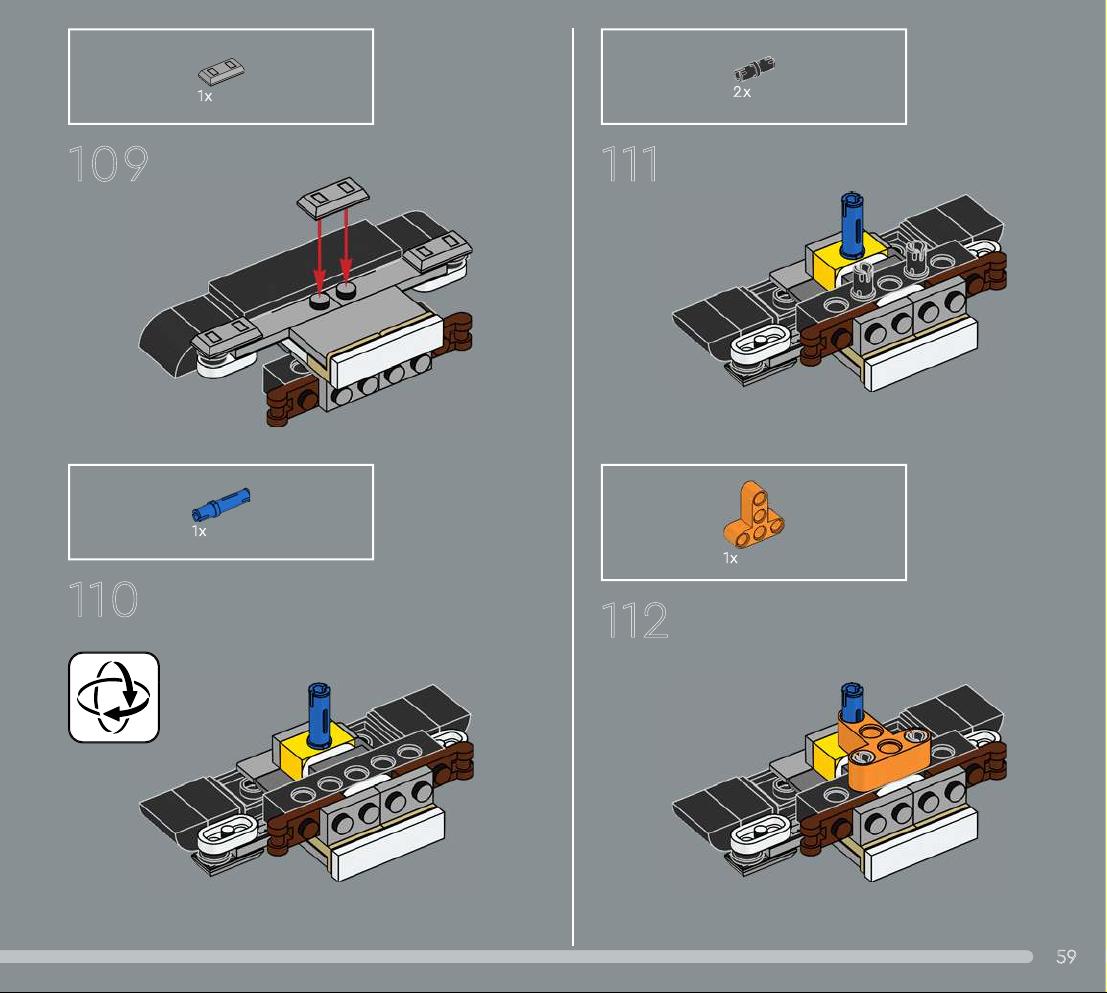 1x

109

1x

110

2x

111

1x

112

59