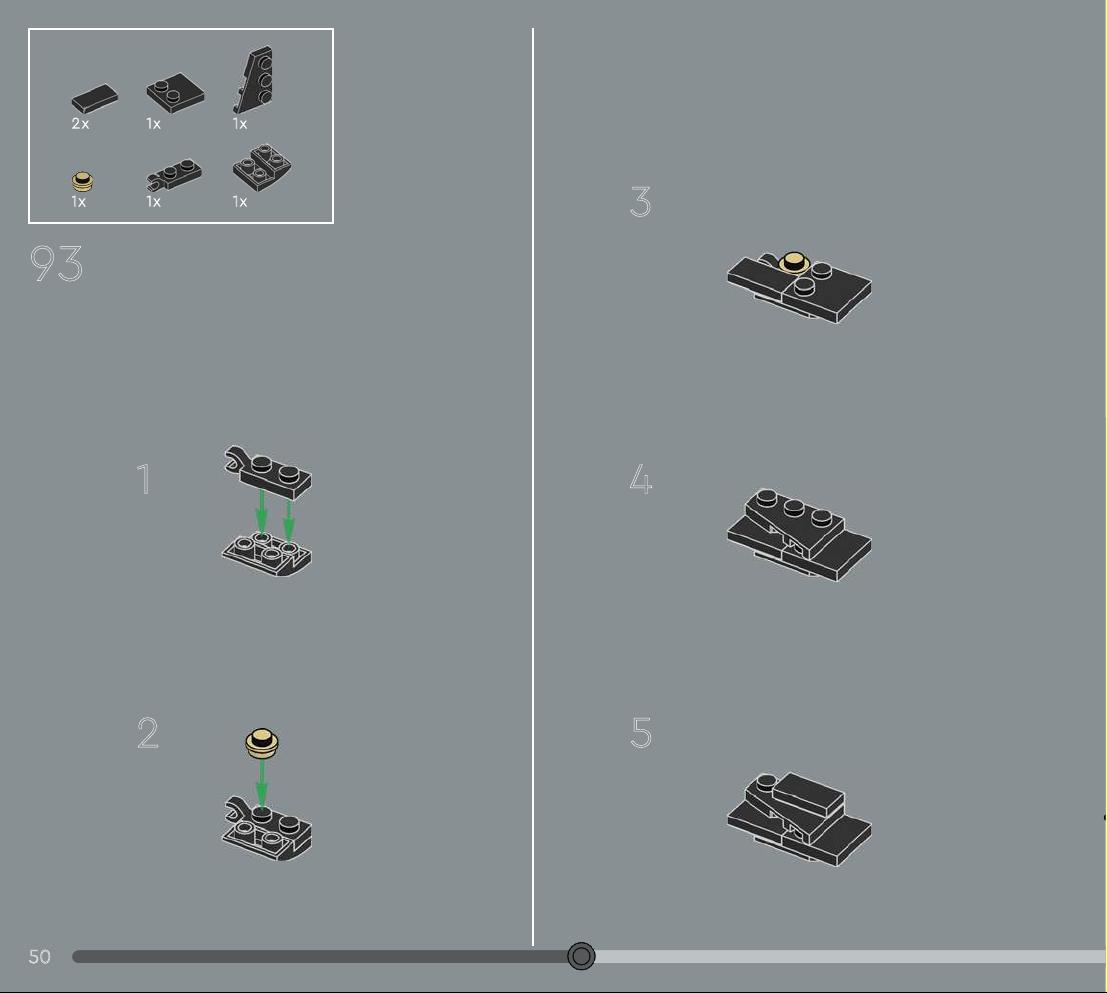 2x 1x 1x
1x 1x 1x

93

1

2

3

4

5

50