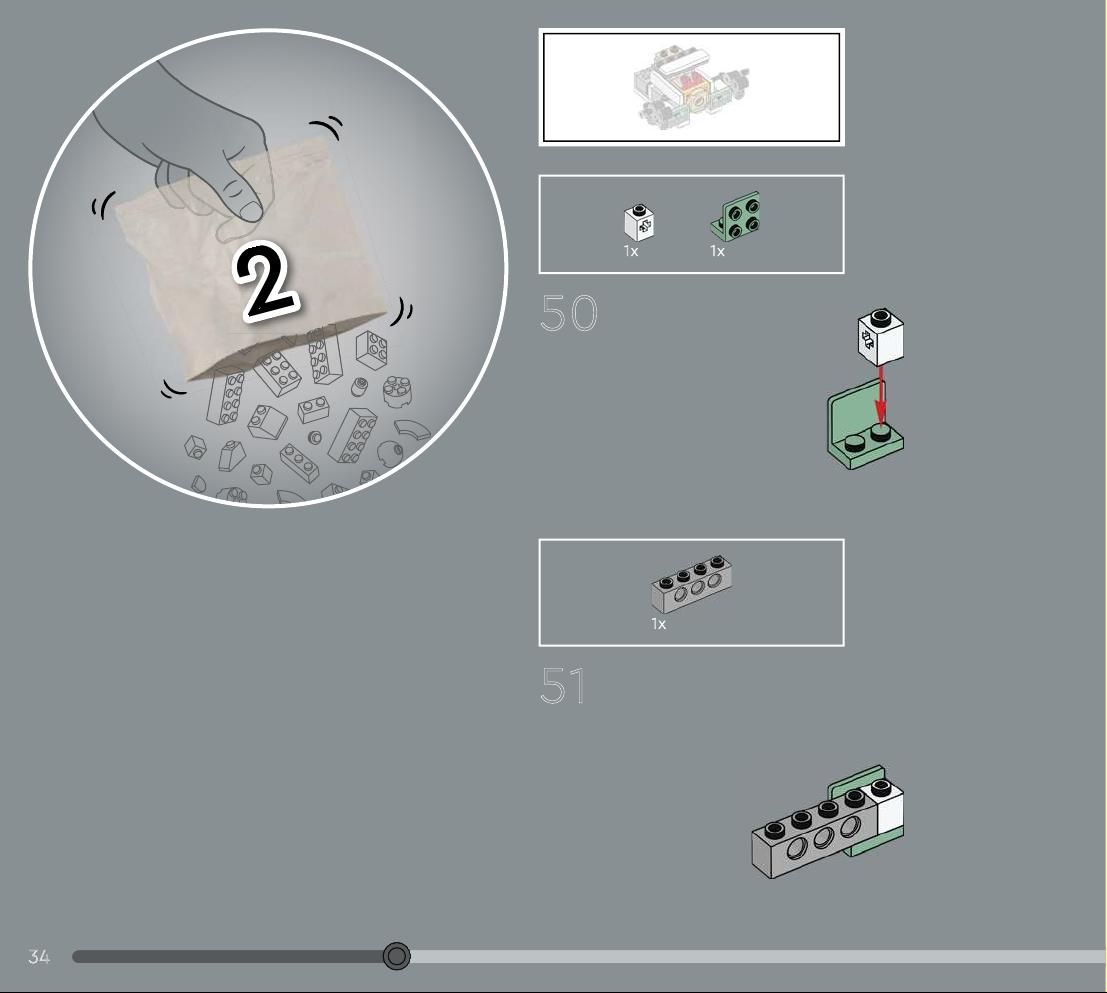 2

1x 1x

50

1x

51

34