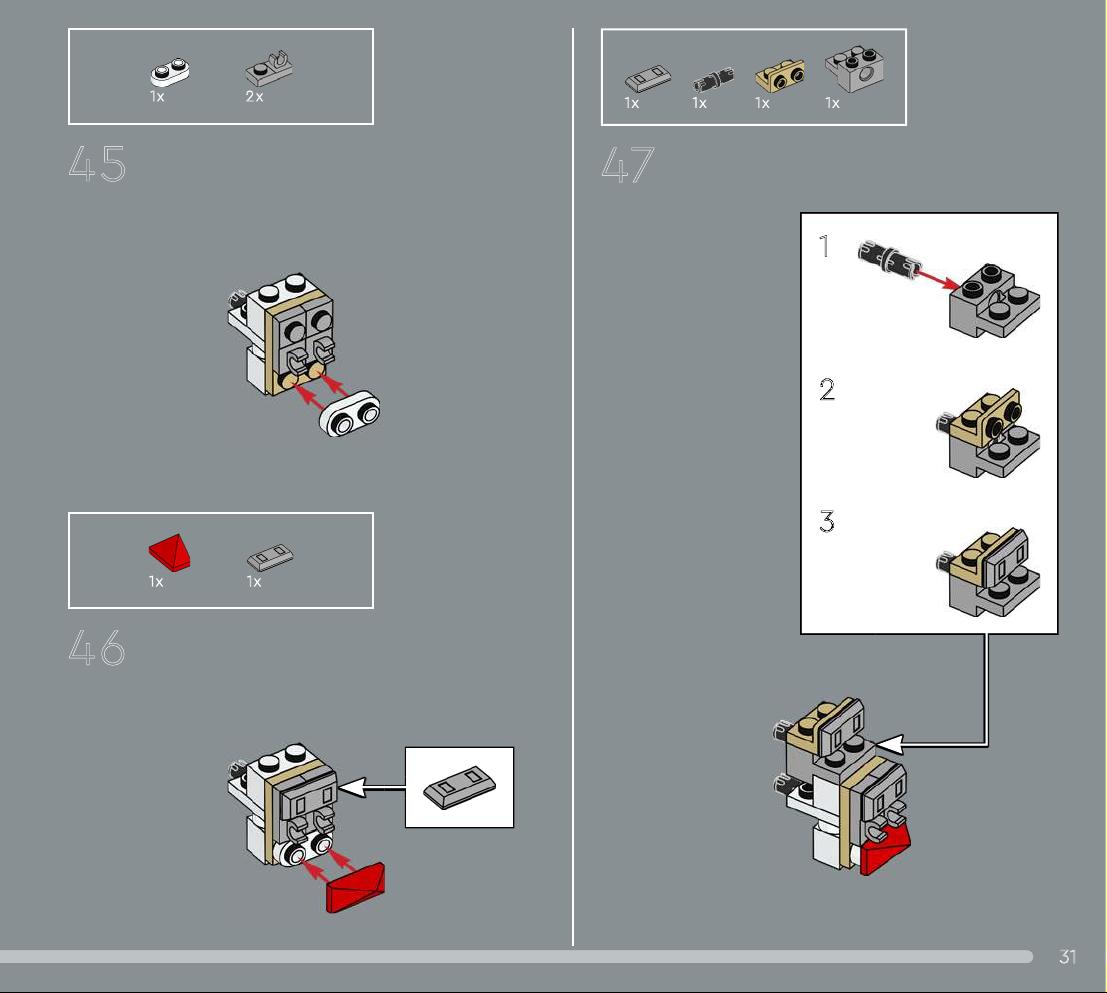 1x 2x

45

1x 1x

46

1x 1x 1x 1x

47

1

2

3

31