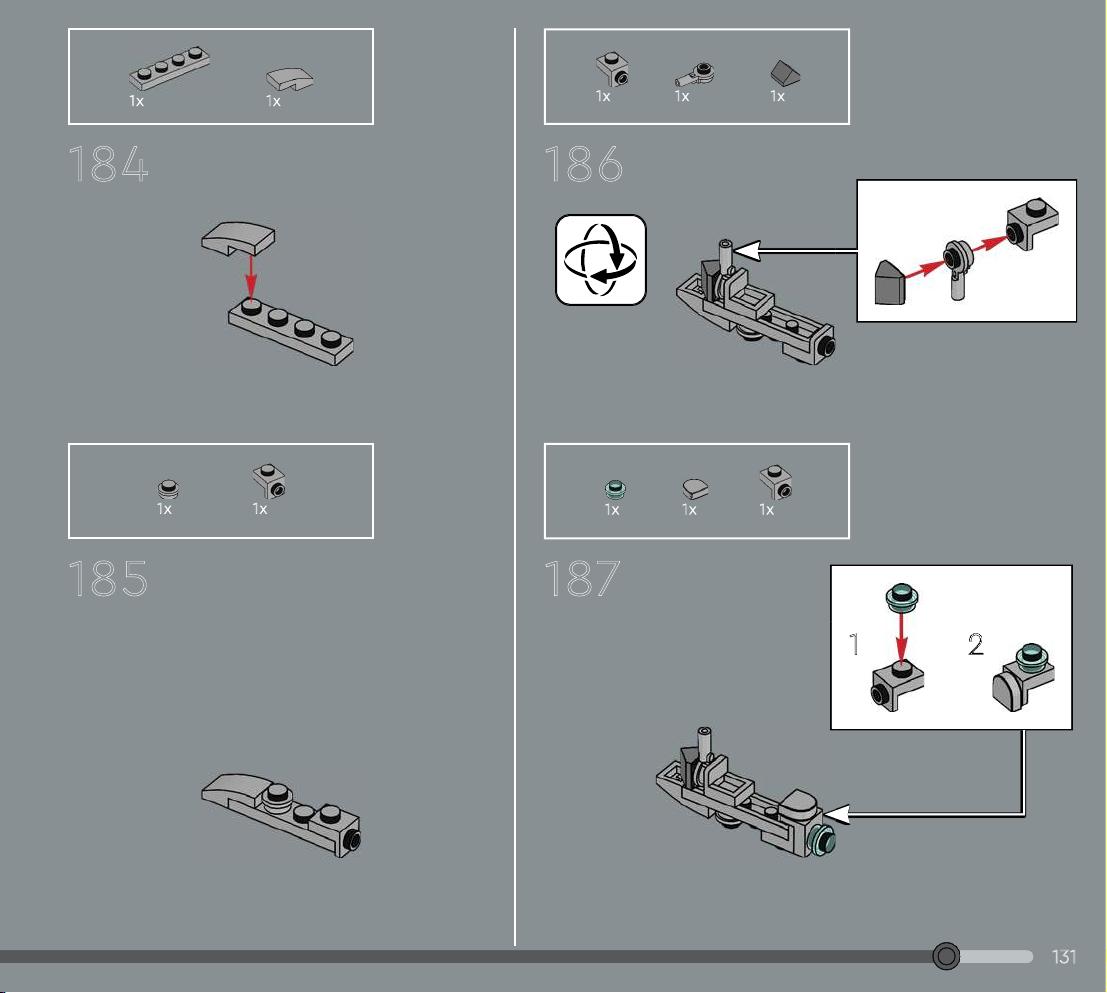 1x 1x

184

1x 1x

185

1x 1x 1x

186

1x 1x 1x

187

1

2

131