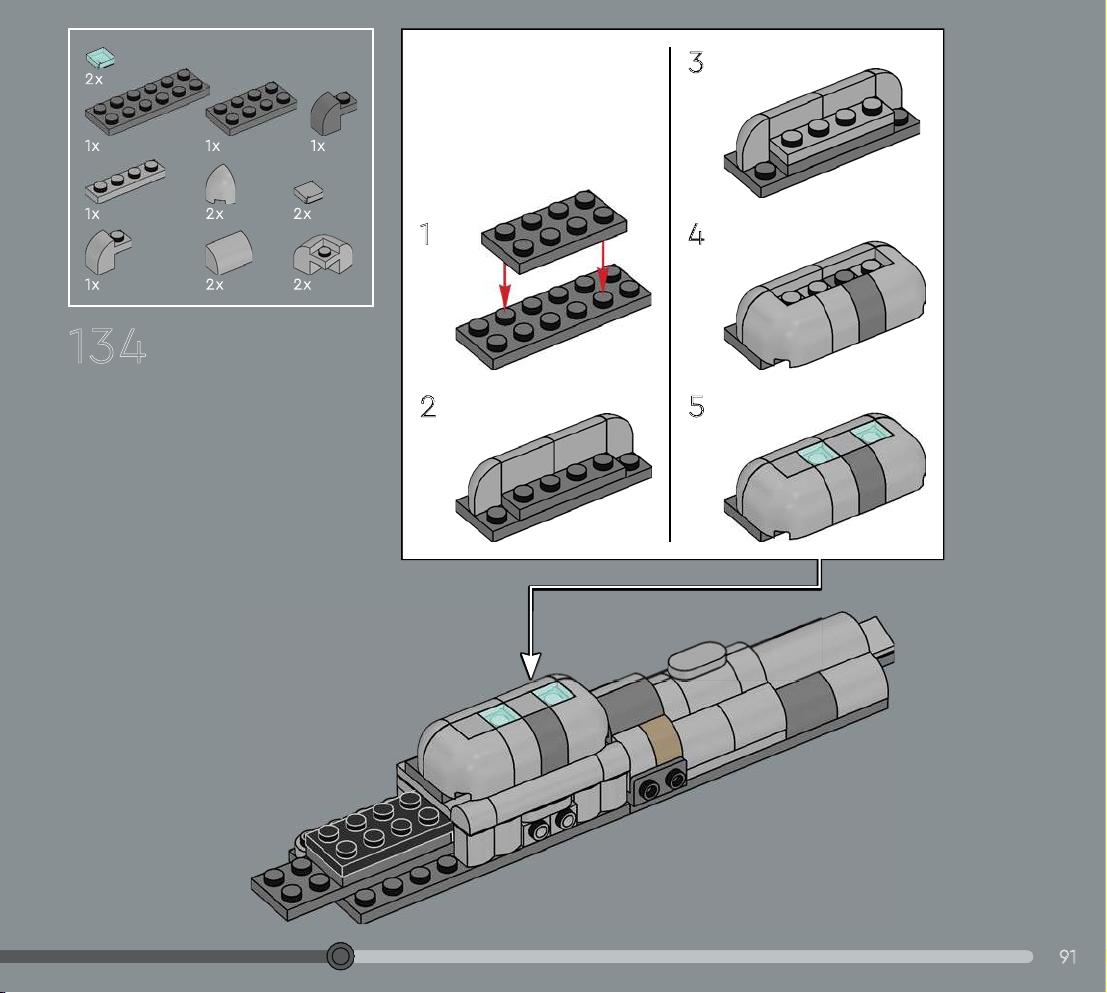 2x
1x
1x
1x
1x
2x
2x
1x
2x
2x

134

1
2
3
4
5

91