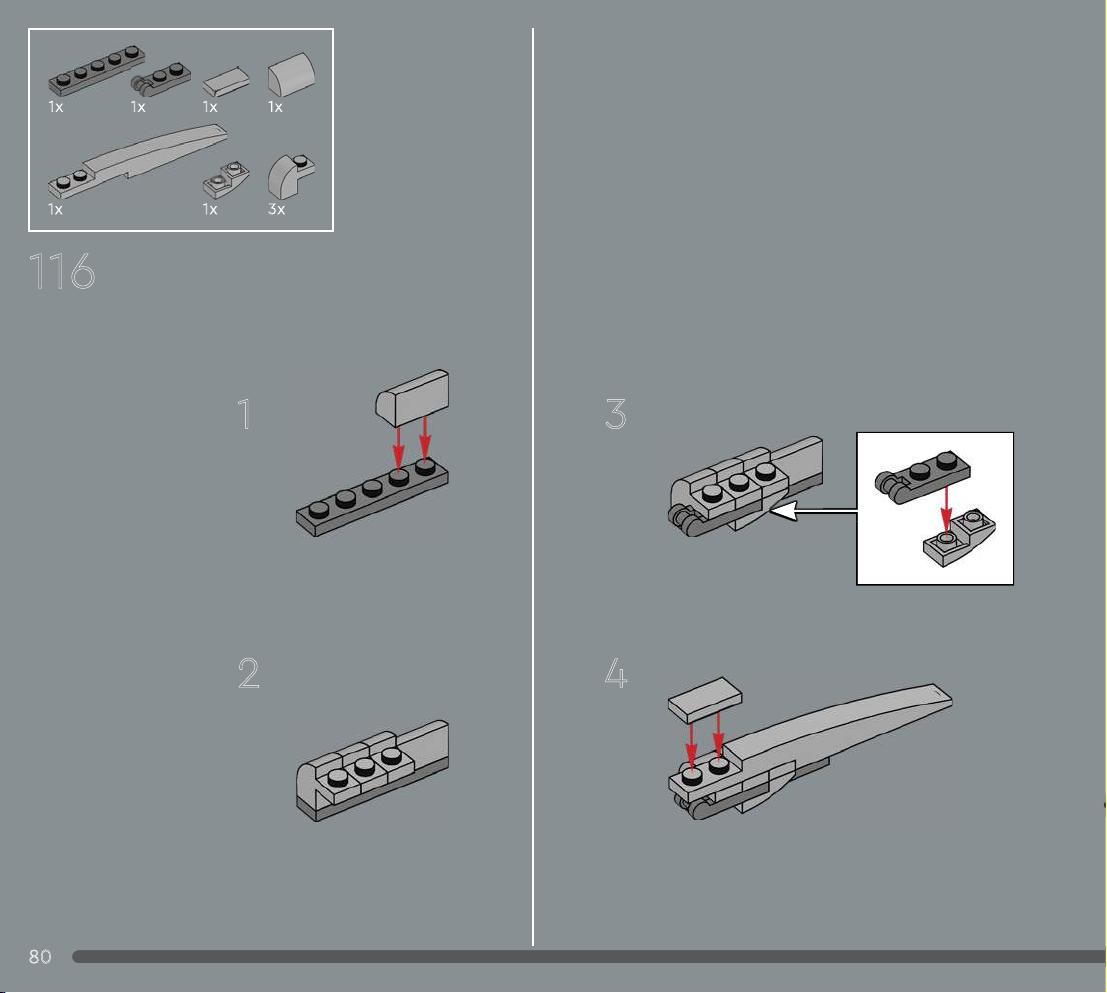 1x 1x 1x 1x

1x 1x 3x

116

1

2

3

4

80