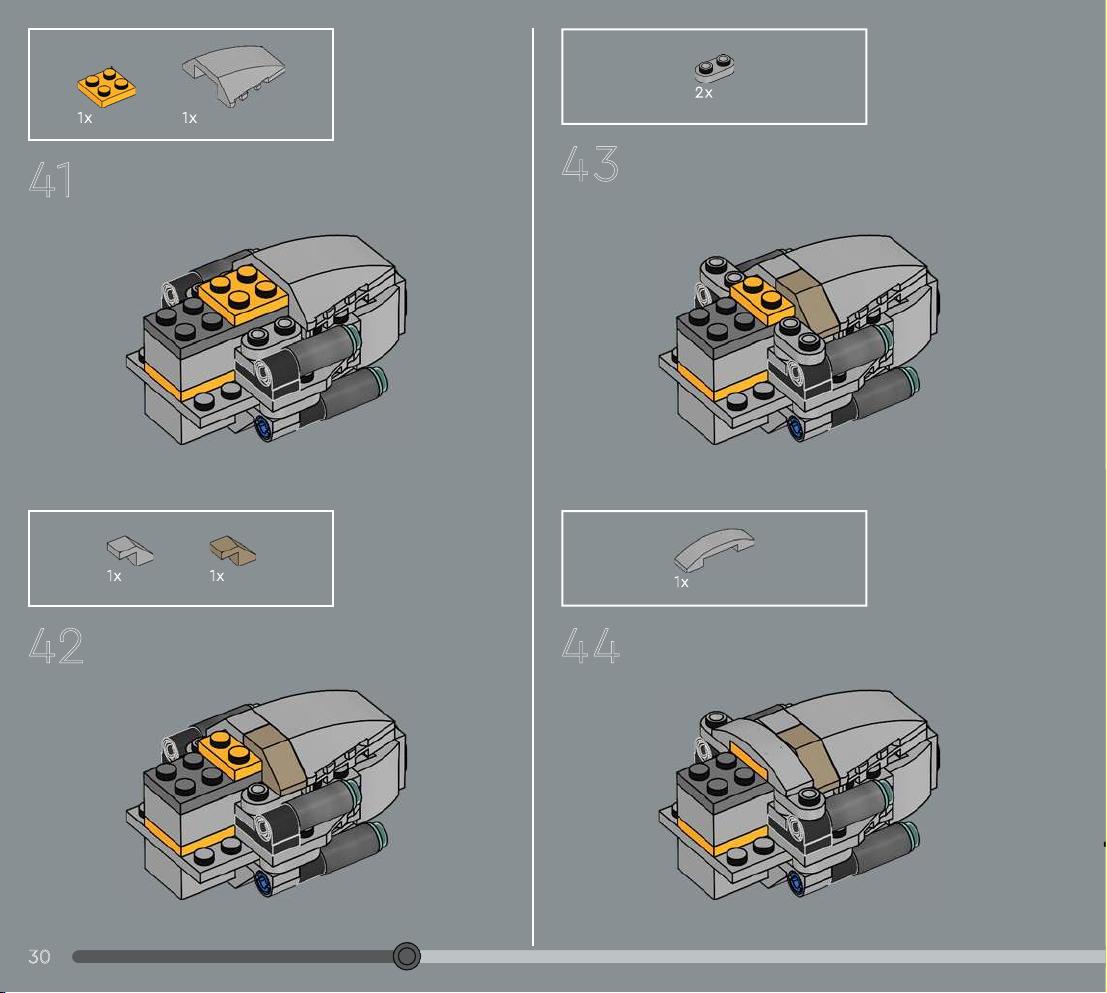 1x 1x

41

1x 1x

42

2x

43

1x

44

30