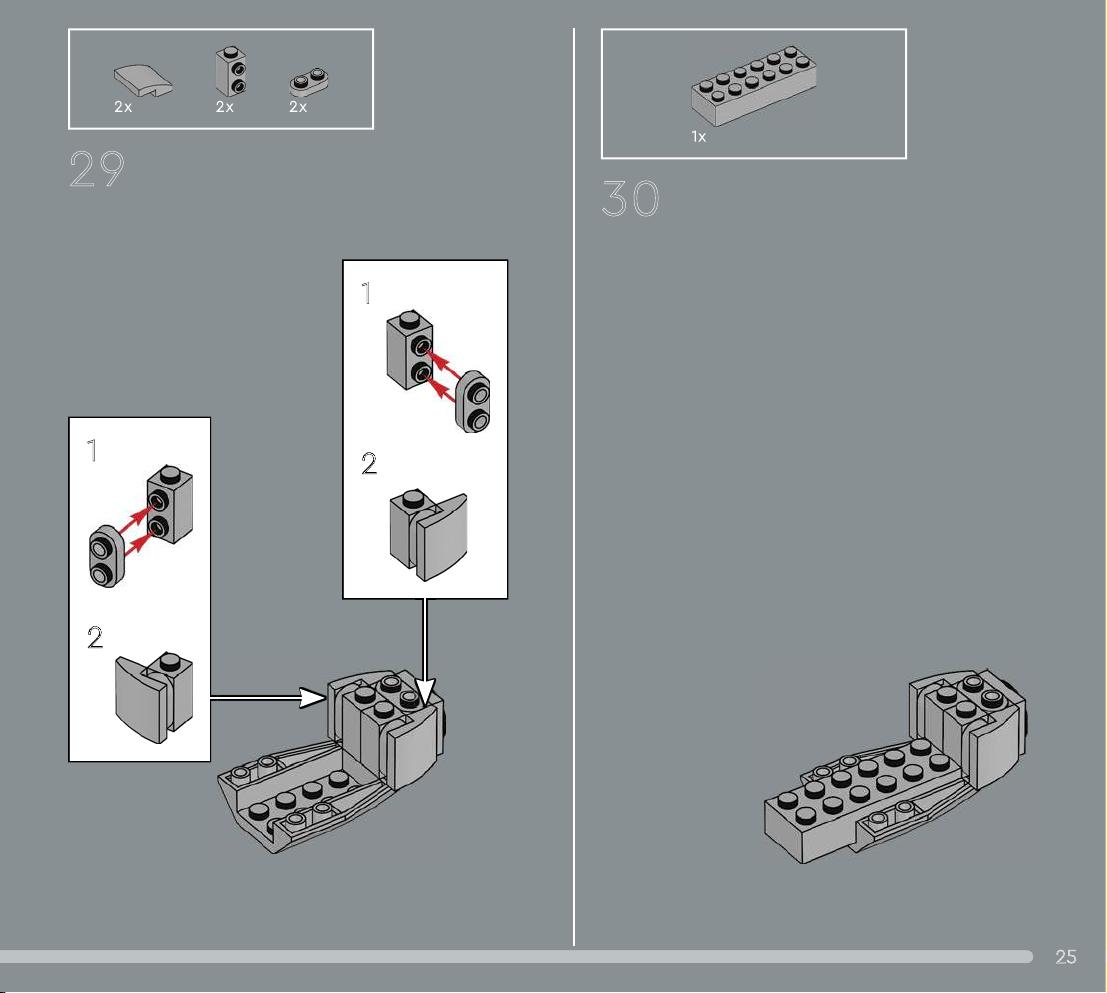 2x 2x 2x

29

1

2

1

2

1x

30

25