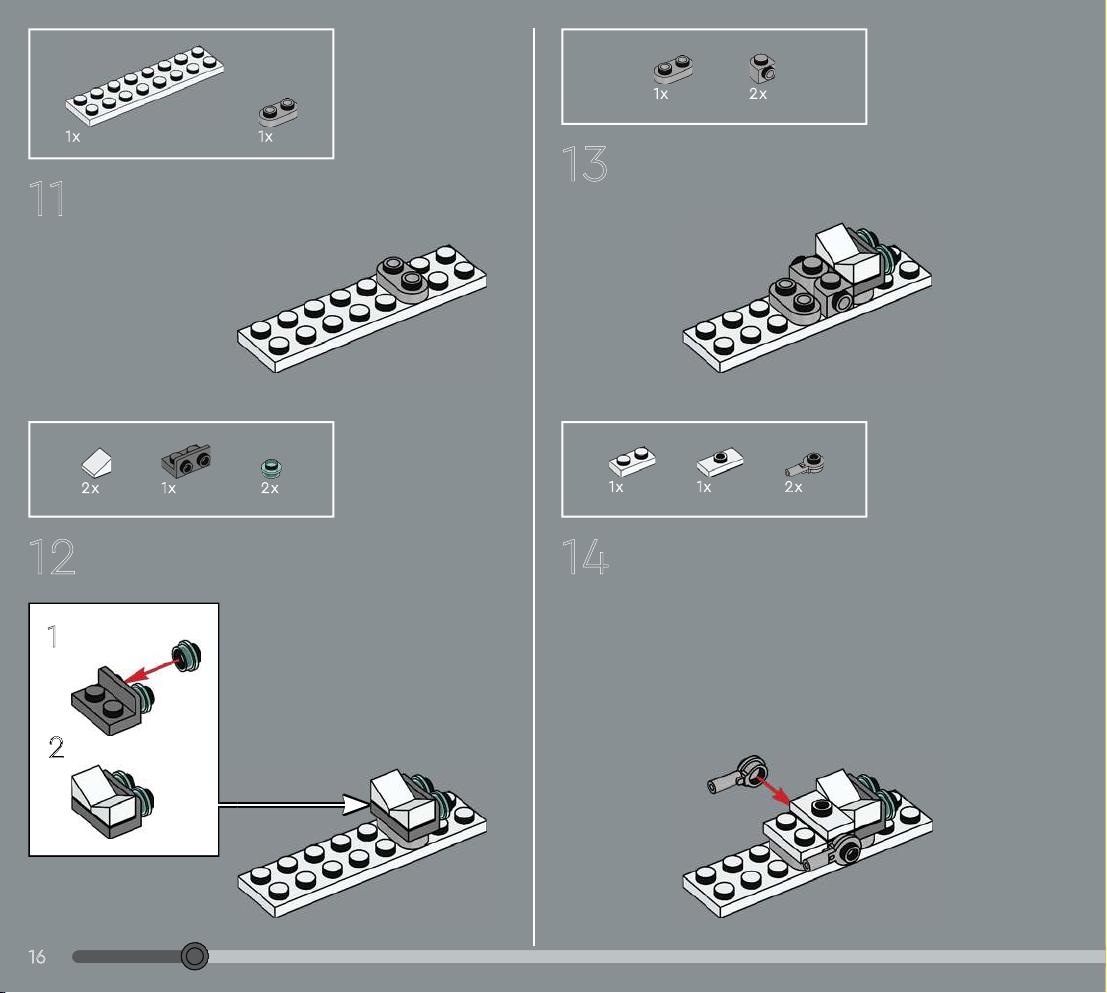 1x 1x

11

2x 1x 2x

12

1

2

1x 2x

13

1x 1x 2x

14

16