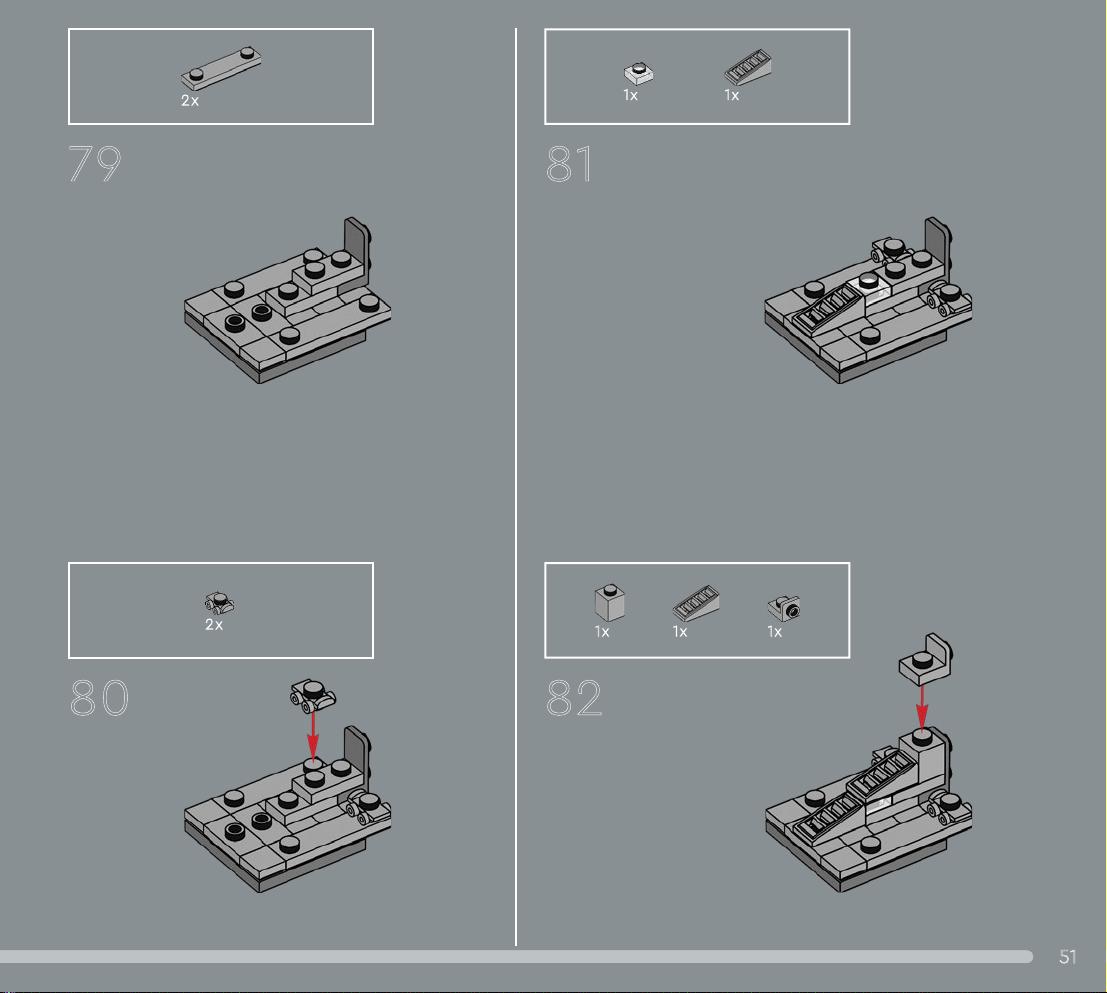 2x

79

2x

80

1x 1x

81

1x 1x 1x

82

51