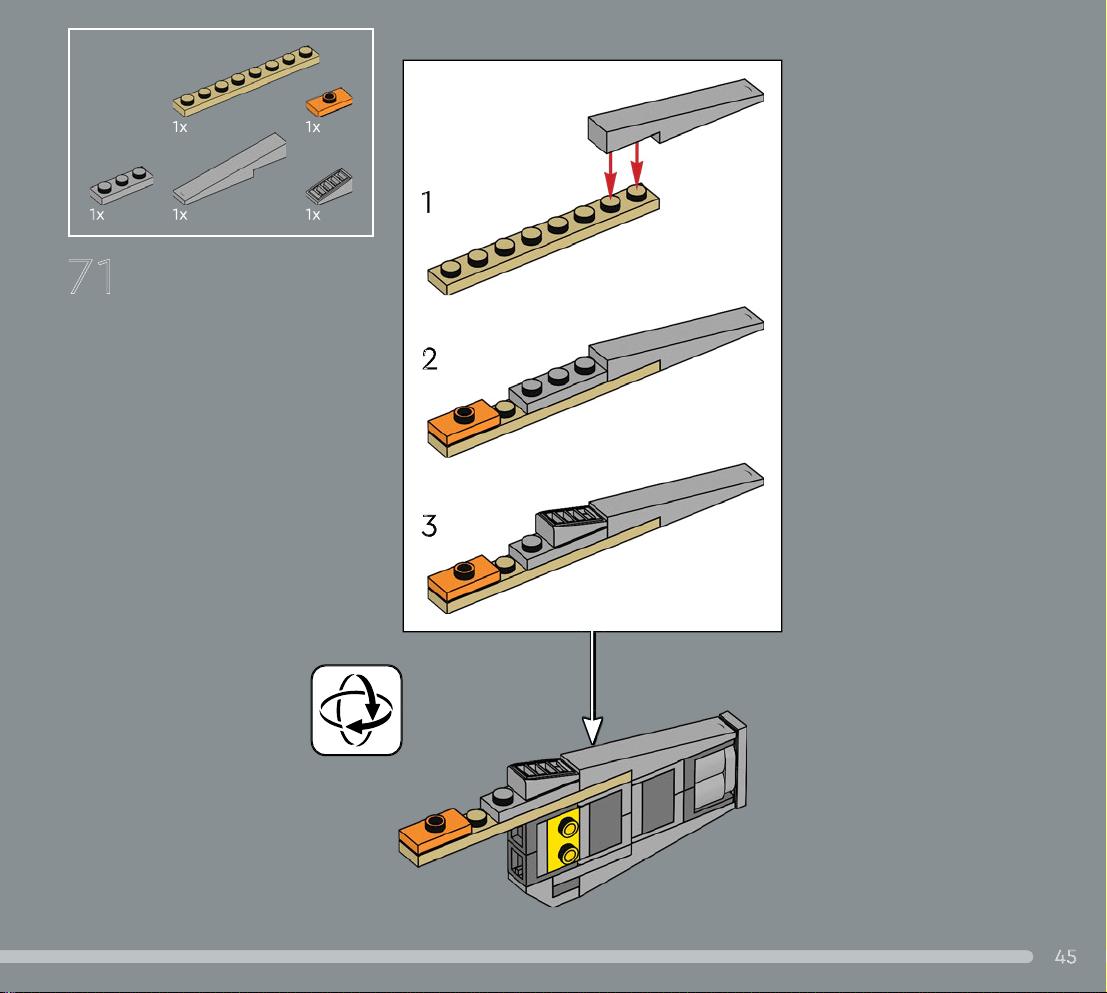 1x
1x
1x
1x
1x

71

1

2

3

45