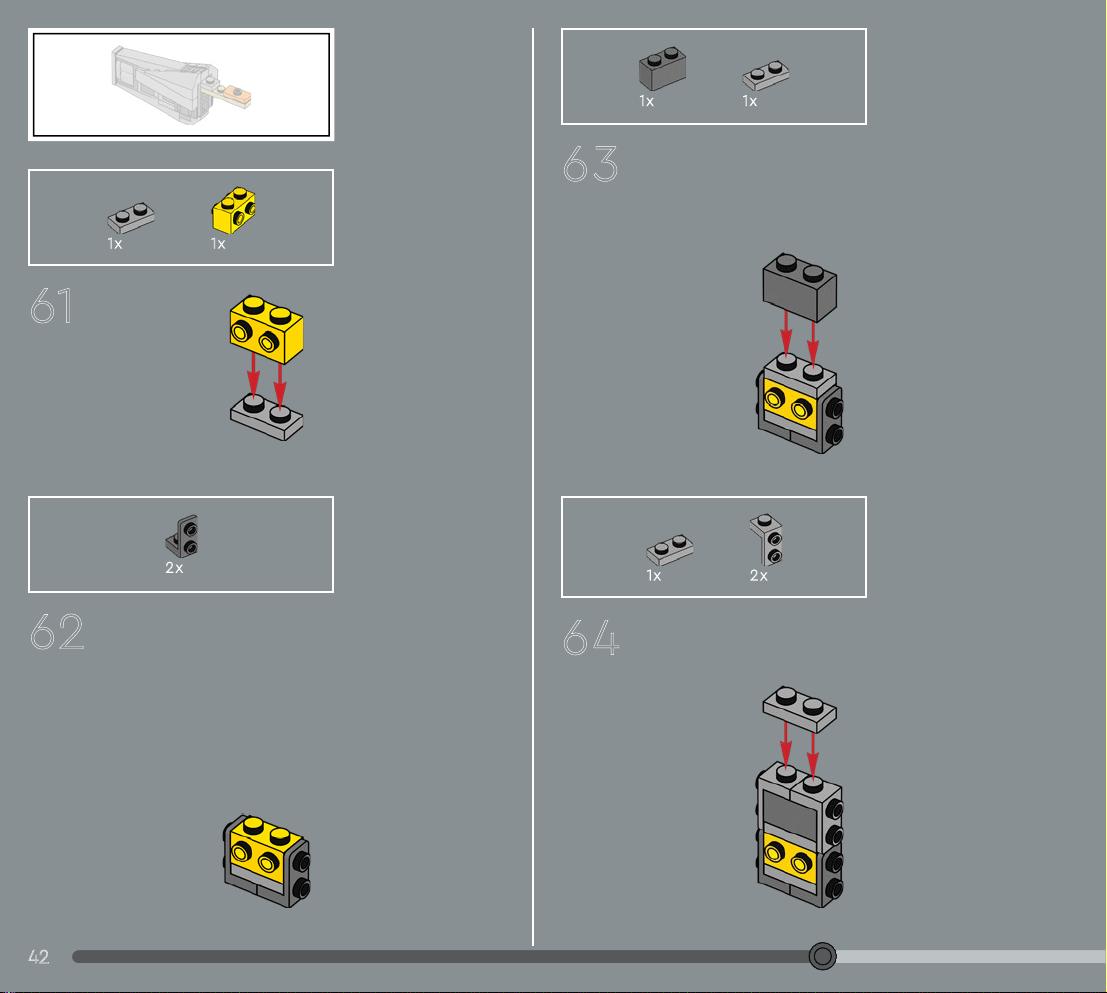 1x 1x

61

2x

62

1x 1x

63

1x 2x

64

42