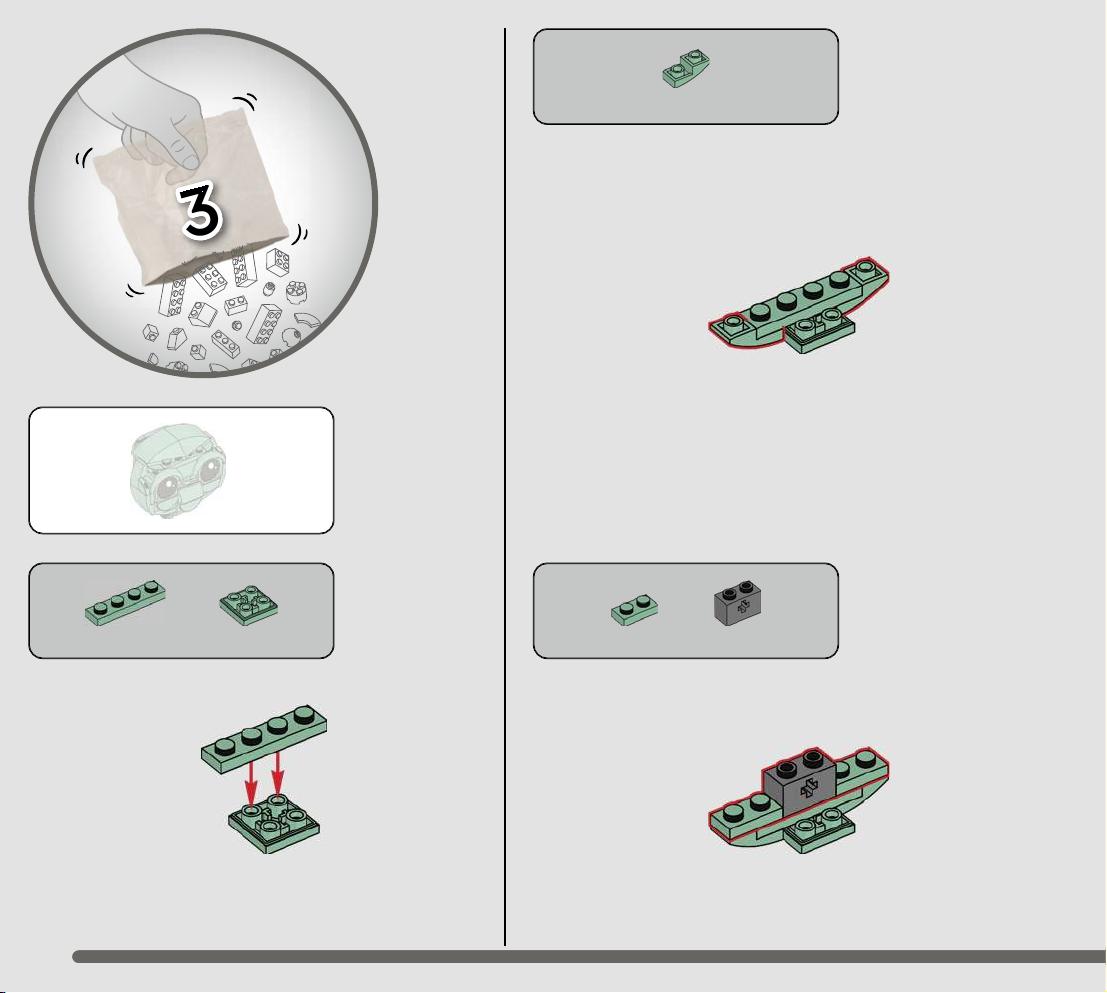 3