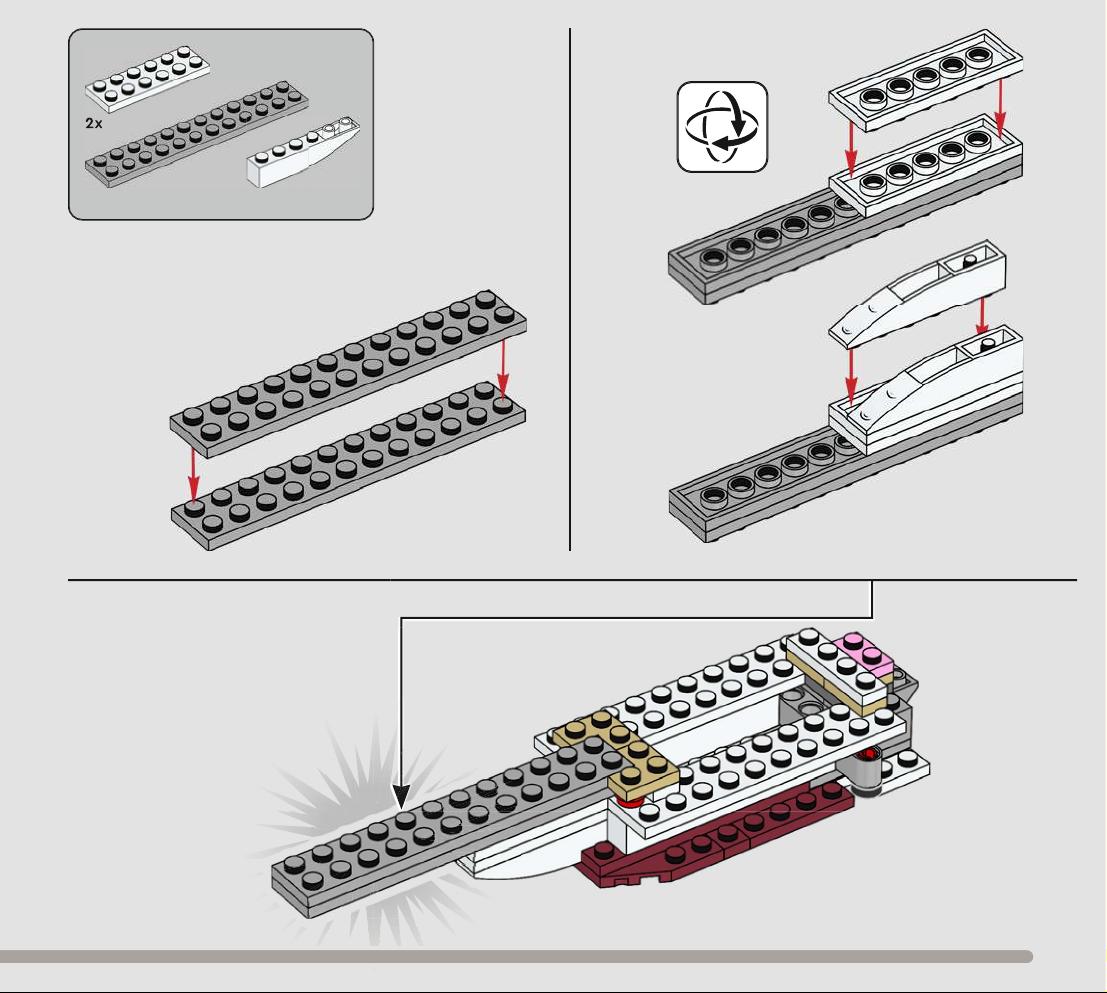 2x