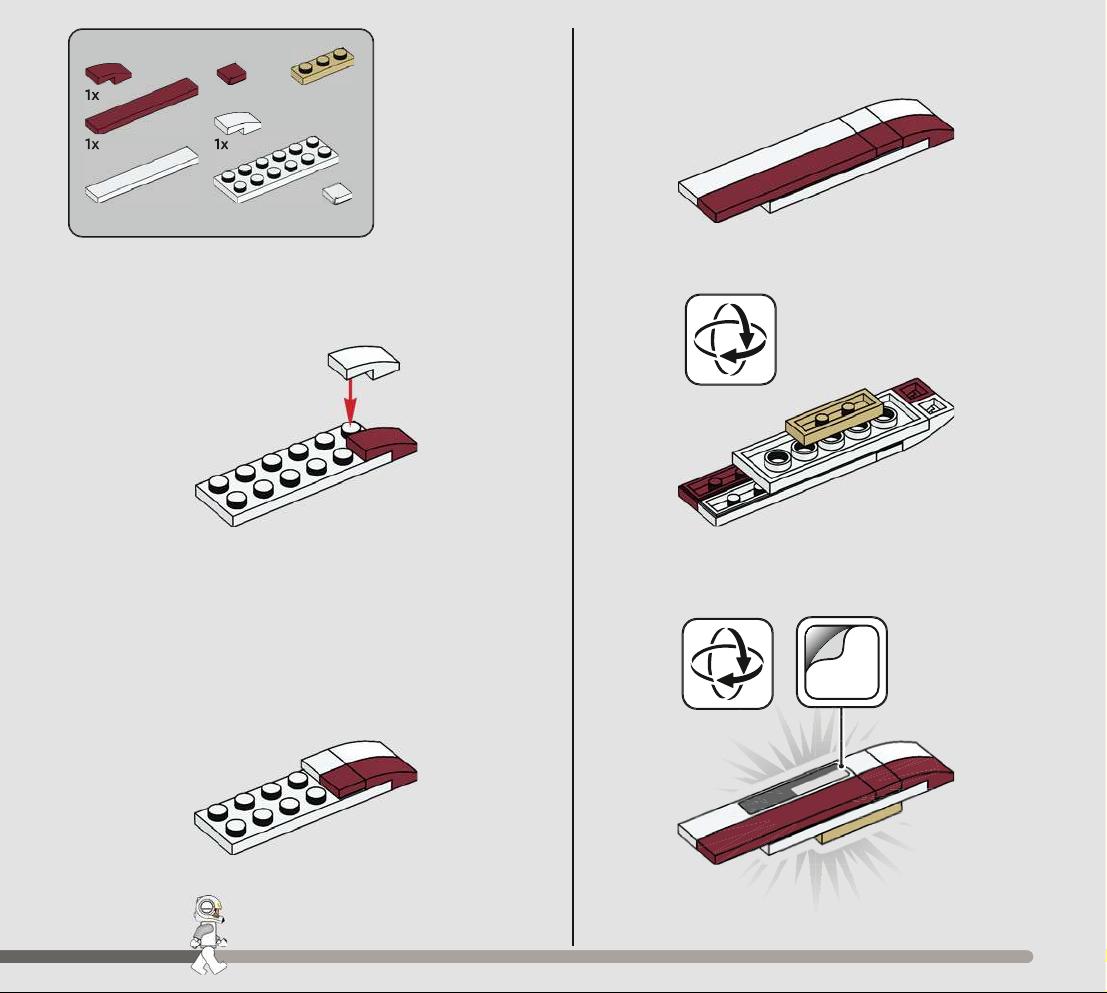 1x
1x
1x