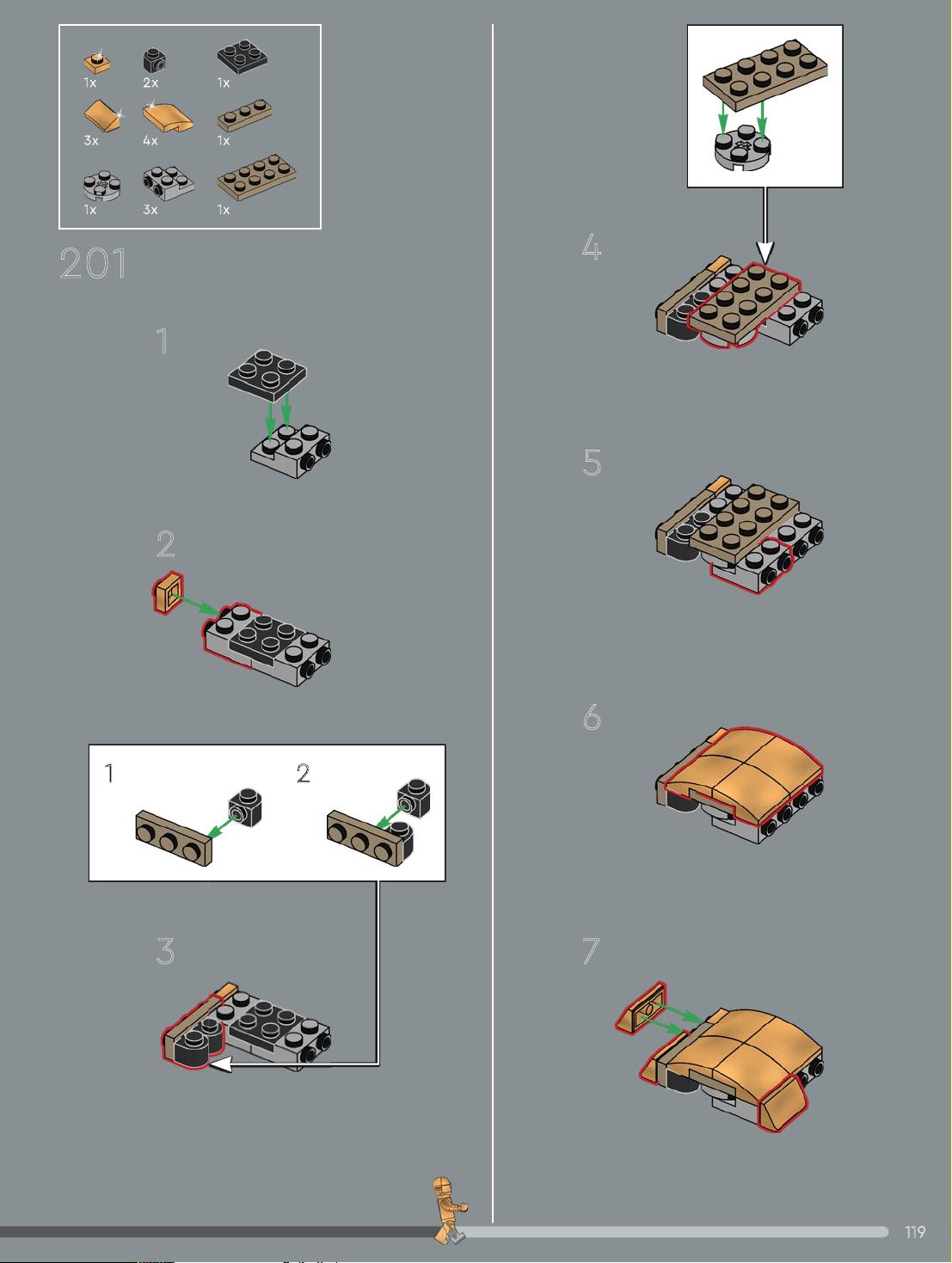 1x 2x 1x
3x 4x 1x
1x 3x 1x

201

1

2

1

2

3

4

5

6

7

119